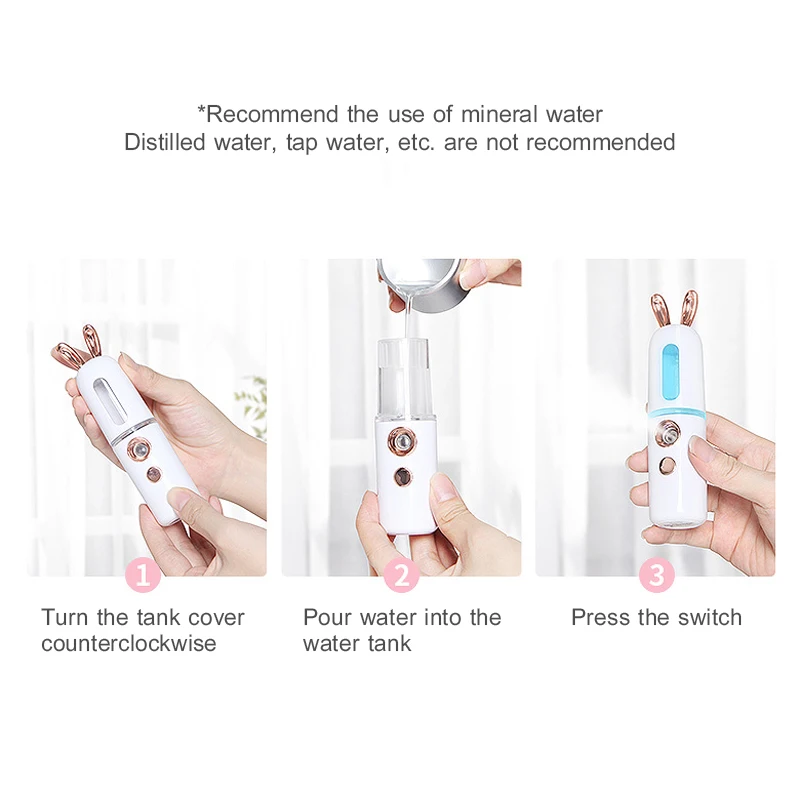 *Recommend the use of mineral water
Distilled water, tap water, etc. are not recommended

1
Turn the tank cover counterclockwise

2
Pour water into the water tank

3
Press the switch