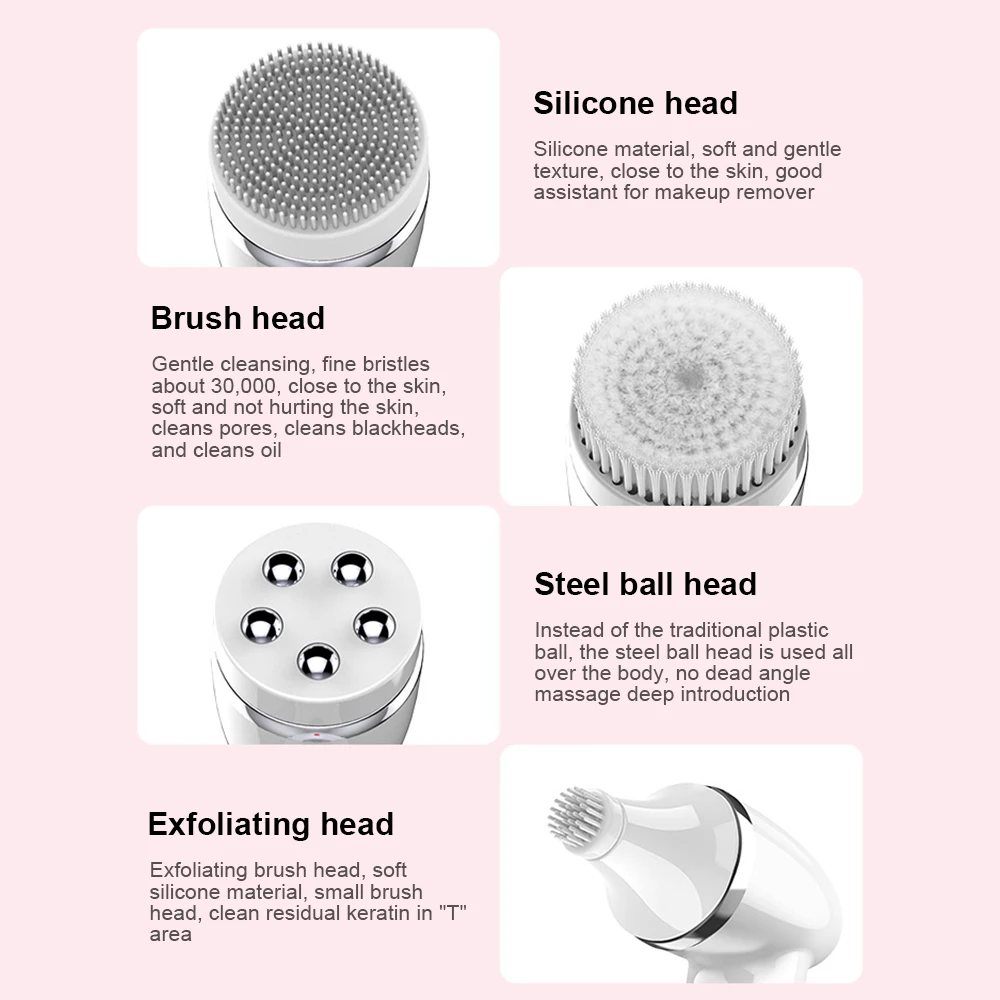 Silicone head

Silicone material, soft and gentle texture, close to the skin, good assistant for makeup remover

Brush head

Gentle cleansing, fine bristles about 30,000, close to the skin, soft and not hurting the skin, cleans pores, cleans blackheads, and cleans oil

Steel ball head

Instead of the traditional plastic ball, the steel ball head is used all over the body, no dead angle massage deep introduction

Exfoliating head

Exfoliating brush head, soft silicone material, small brush head, clean residual keratin in "T" area