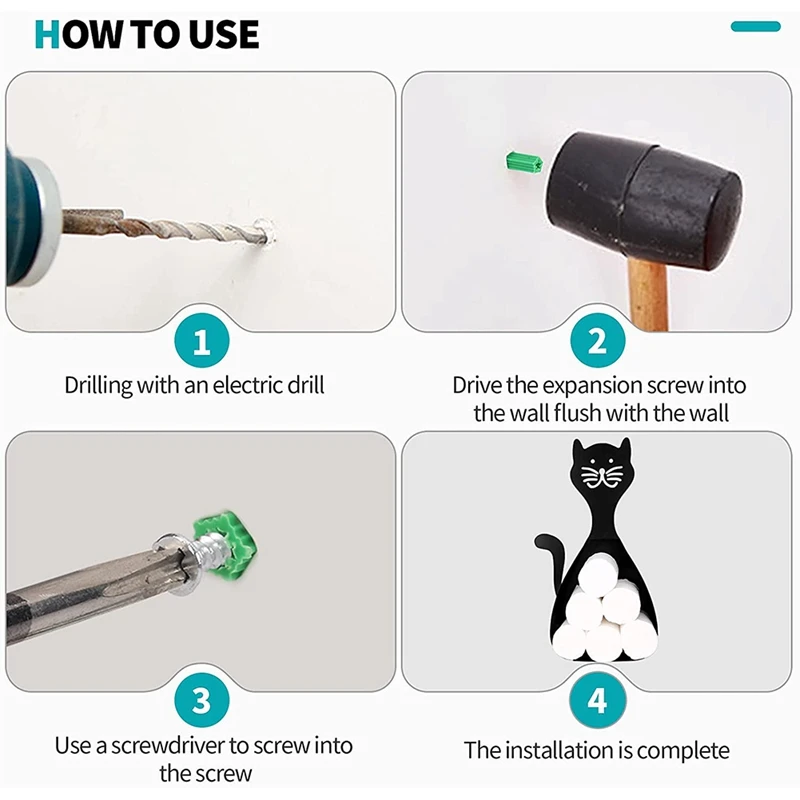 HOW TO USE

1
Drilling with an electric drill

2
Drive the expansion screw into the wall flush with the wall

3
Use a screwdriver to screw into the screw

4
The installation is complete