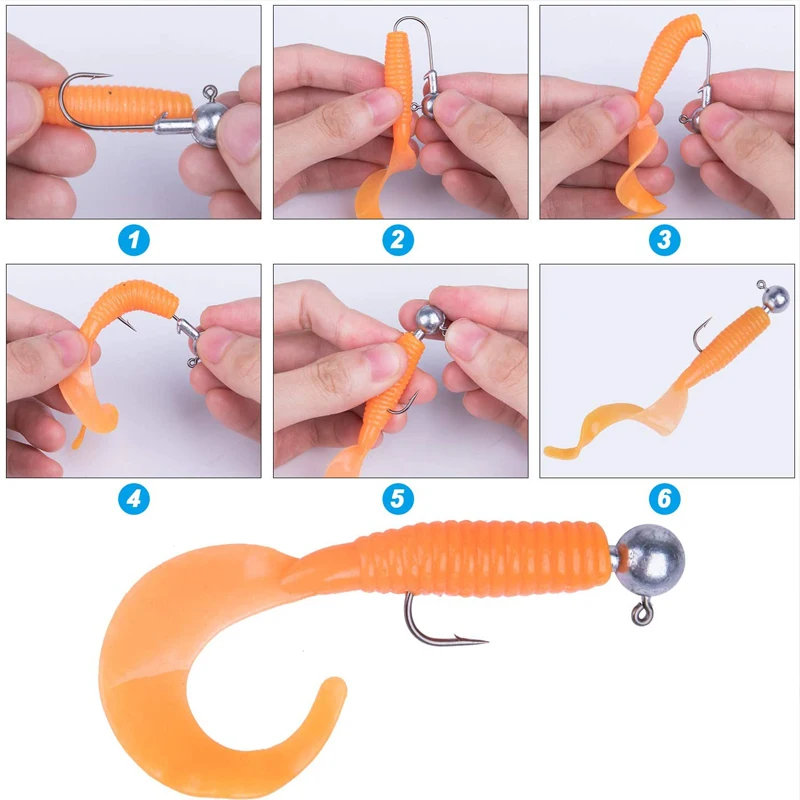 1

2

3

4

5

6