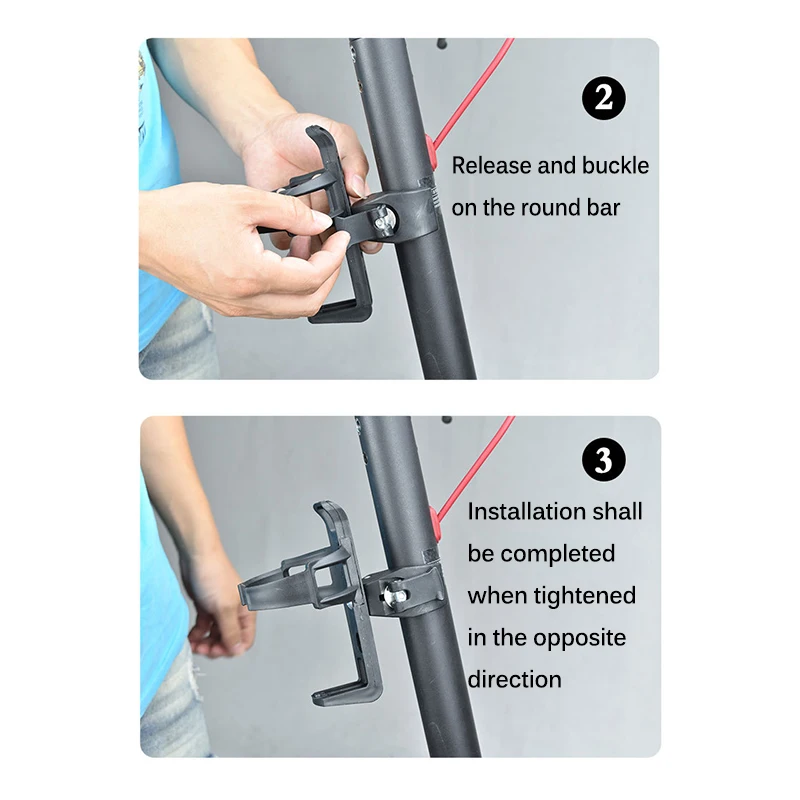 2

Release and buckle on the round bar

3

Installation shall be completed when tightened in the opposite direction