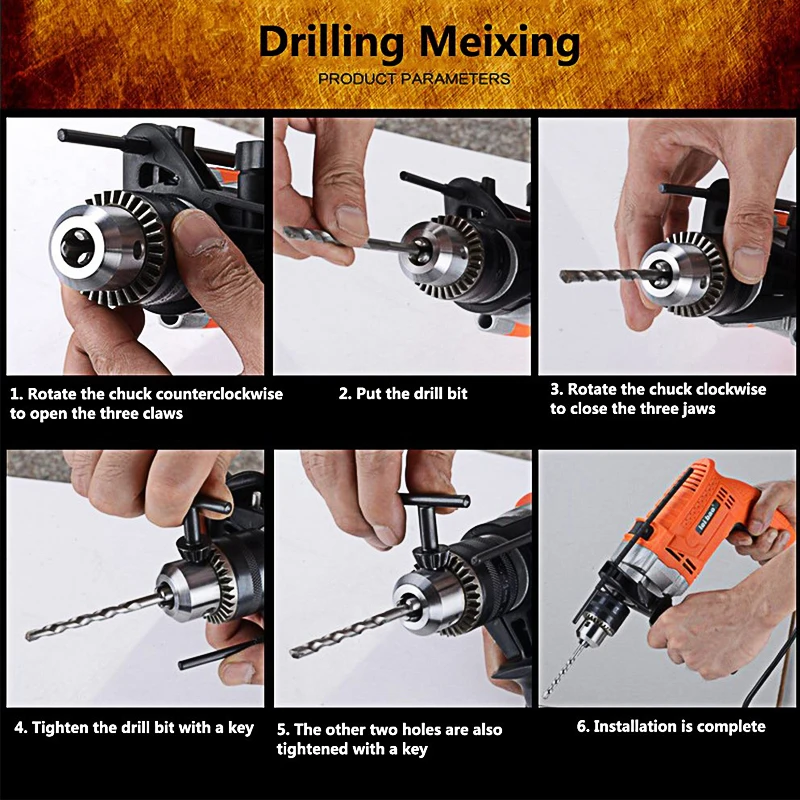 Drilling Meixing
PRODUCT PARAMETERS

1. Rotate the chuck counterclockwise to open the three claws

2. Put the drill bit

3. Rotate the chuck clockwise to close the three jaws

4. Tighten the drill bit with a key

5. The other two holes are also tightened with a key

6. Installation is complete