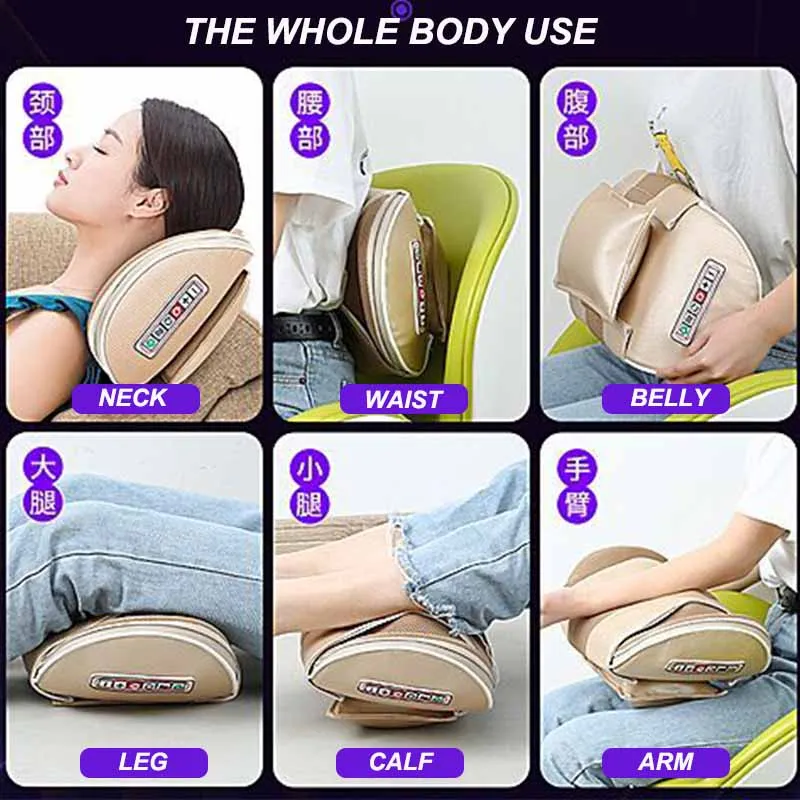 THE WHOLE BODY USE

颈部

NECK

腰部

WAIST

腹部

BELLY

大腿

LEG

小腿

CALF

手臂

ARM