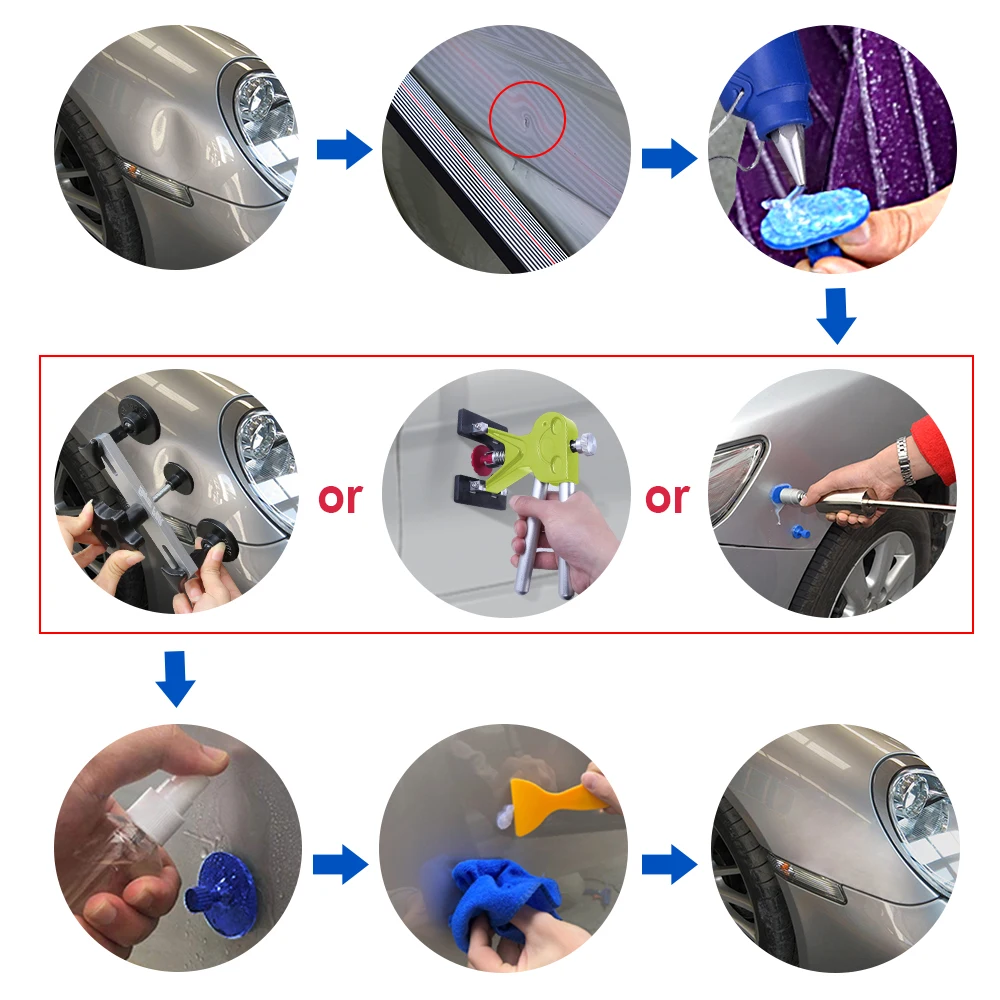 or or