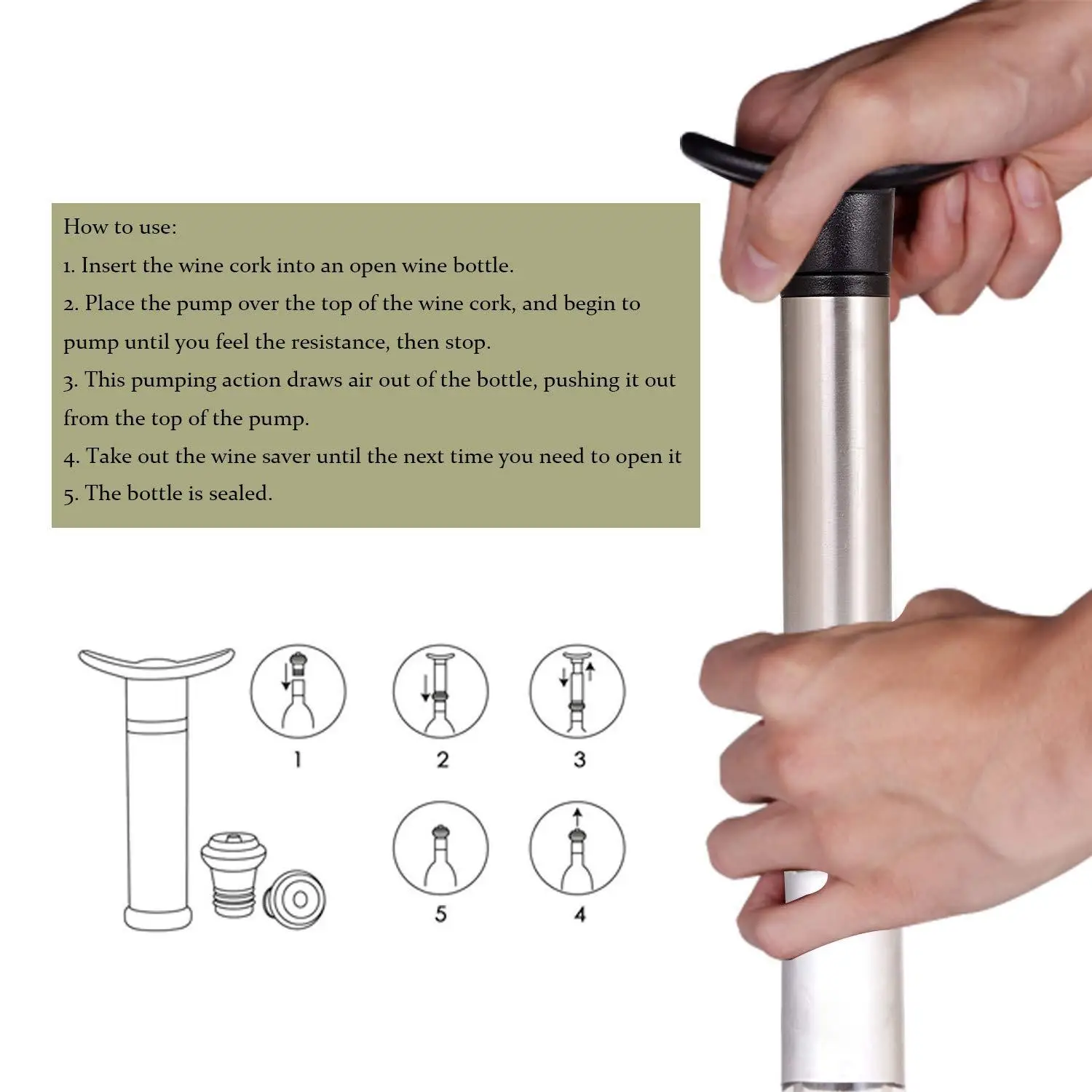 How to use:
1. Insert the wine cork into an open wine bottle.
2. Place the pump over the top of the wine cork, and begin to pump until you feel the resistance, then stop.
3. This pumping action draws air out of the bottle, pushing it out from the top of the pump.
4. Take out the wine saver until the next time you need to open it
5. The bottle is sealed.

1

2

3

5

4