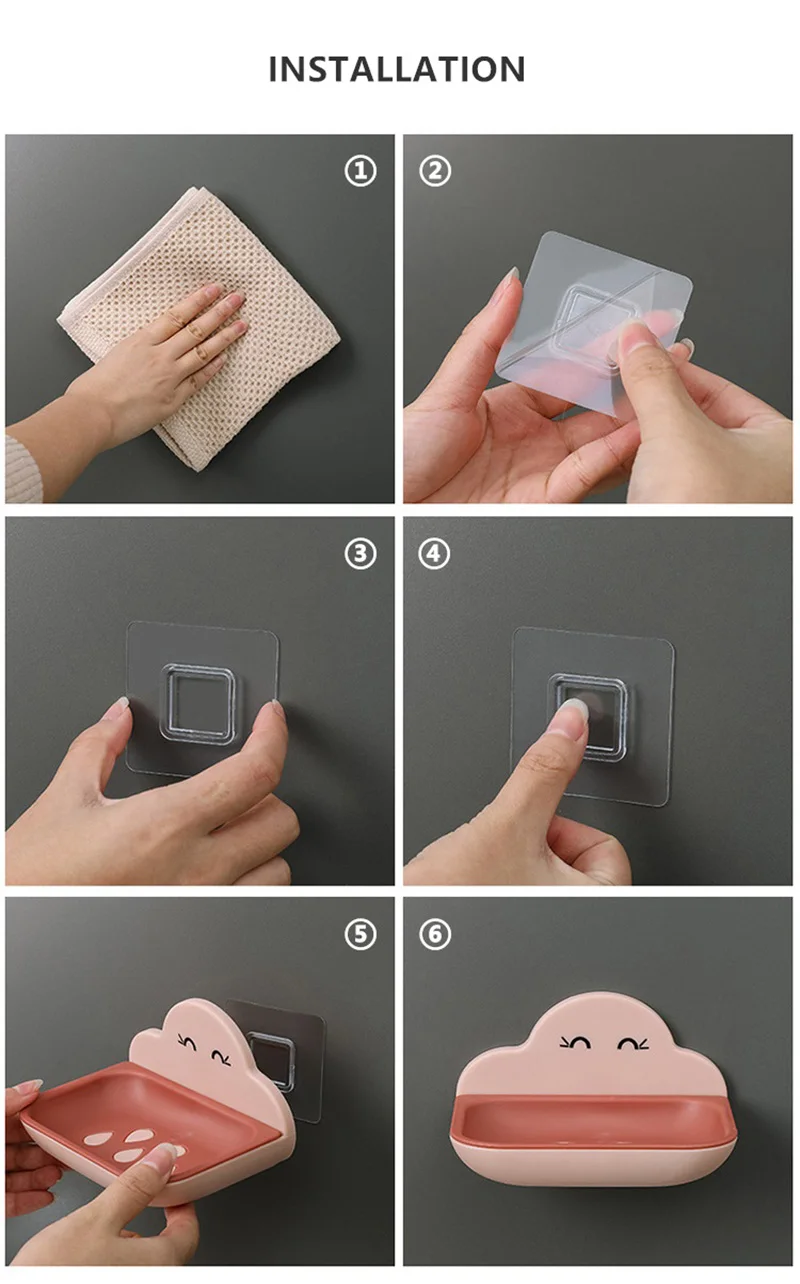 INSTALLATION

①

②

③

④

⑤

⑥