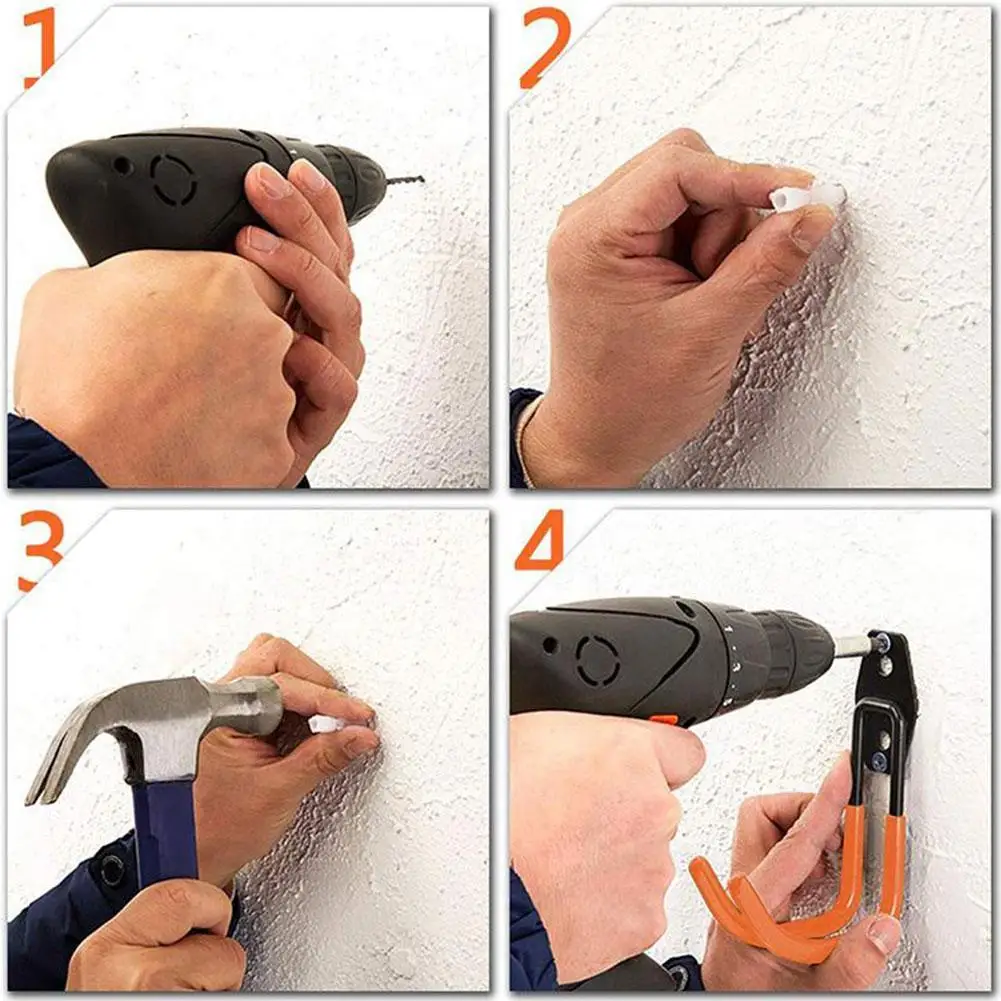 1

2

3

4