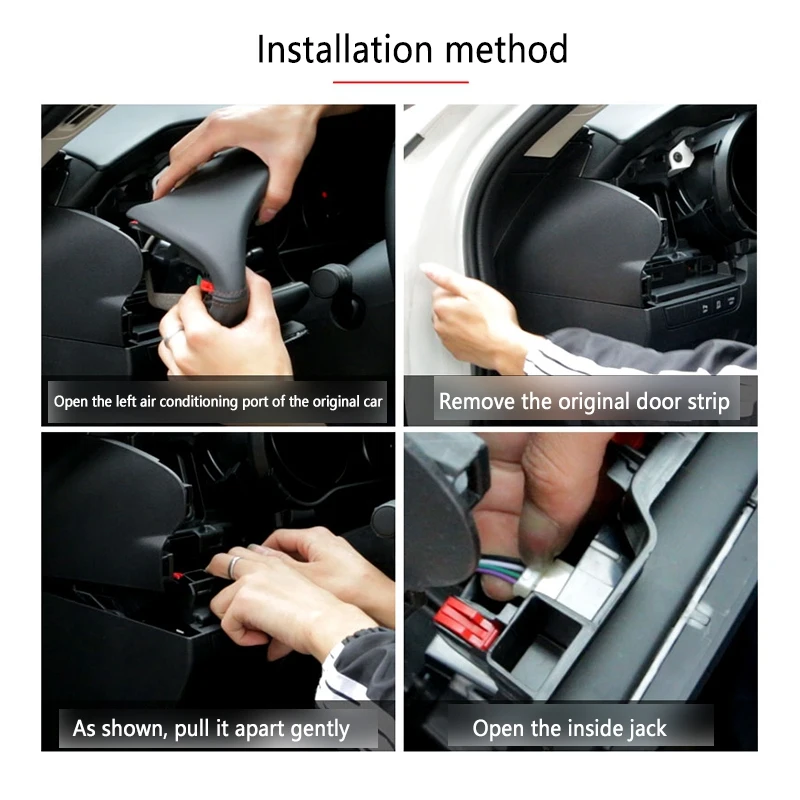 Installation method

Open the left air conditioning port of the original car

Remove the original door strip

As shown, pull it apart gently

Open the inside jack