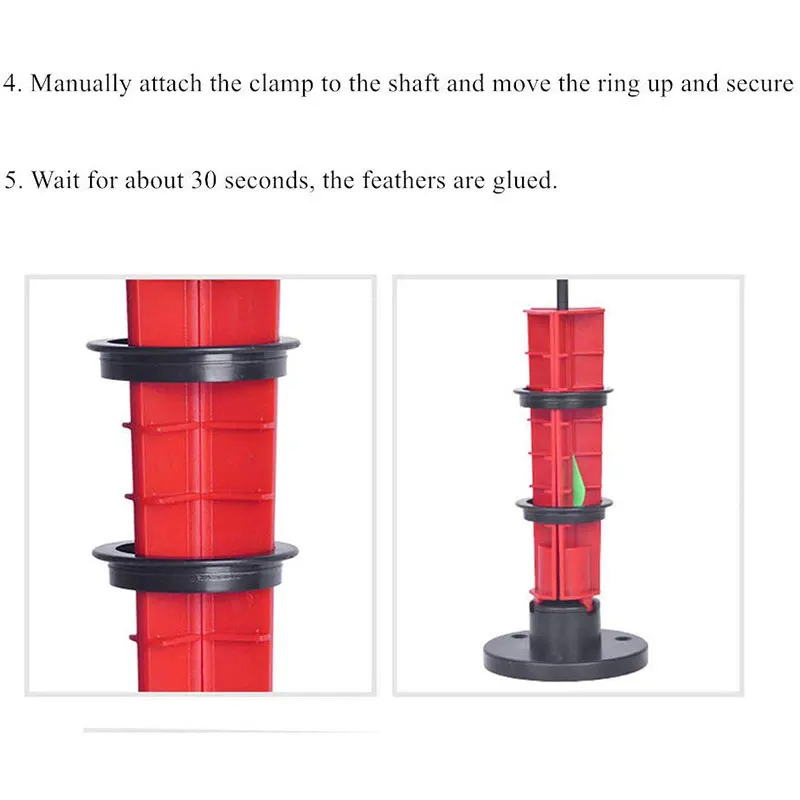 4. Manually attach the clamp to the shaft and move the ring up and secure

5. Wait for about 30 seconds, the feathers are glued.