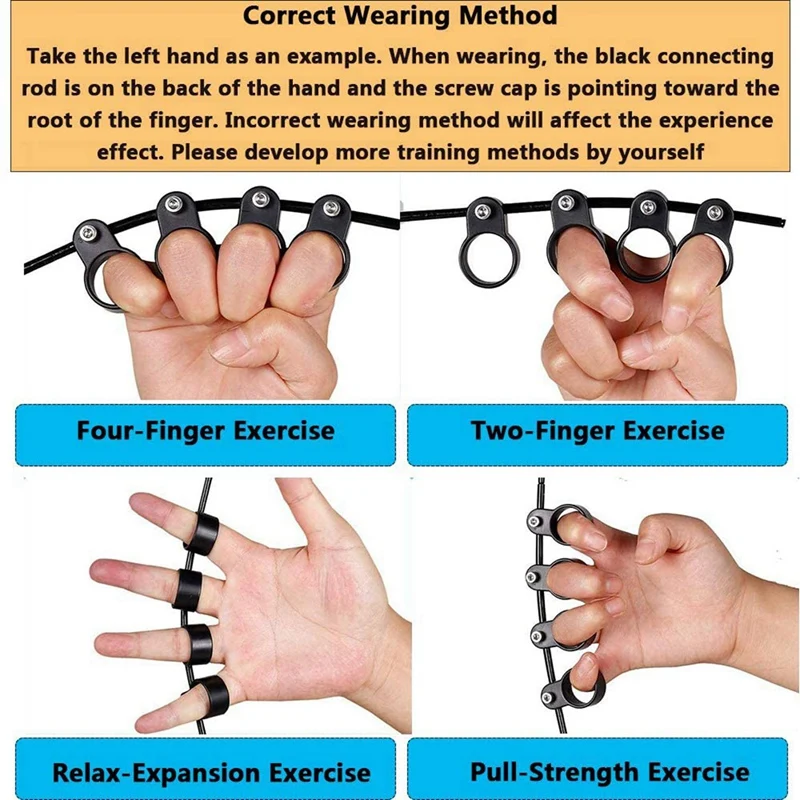 Correct Wearing Method

Take the left hand as an example. When wearing, the black connecting rod is on the back of the hand and the screw cap is pointing toward the root of the finger. Incorrect wearing method will affect the experience effect. Please develop more training methods by yourself

Four-Finger Exercise

Two-Finger Exercise

Relax-Expansion Exercise

Pull-Strength Exercise