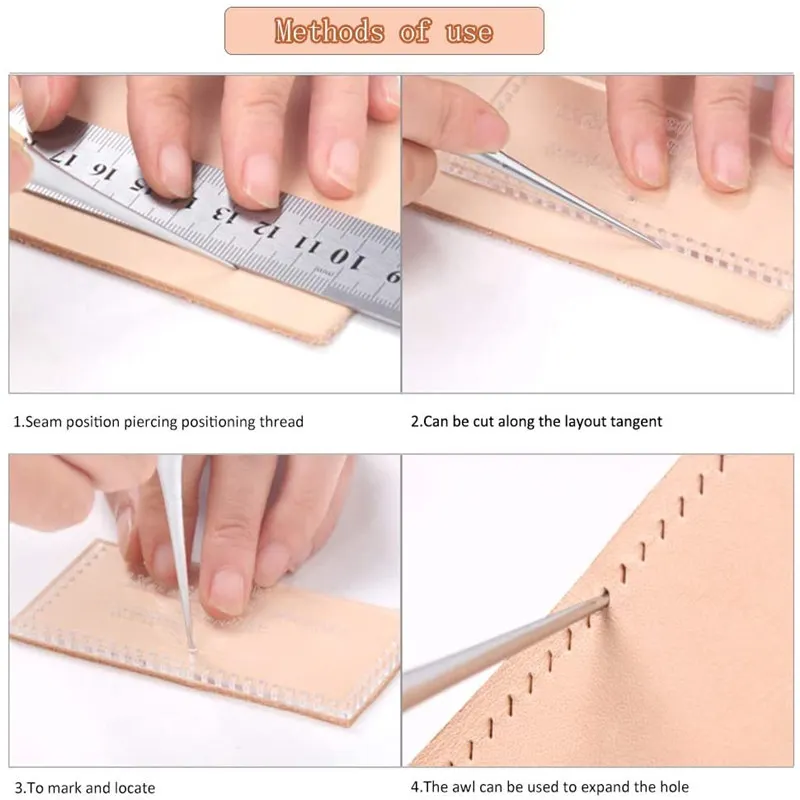 Methods of use

17 16 15 14 13 12 11 10 9

1.Seam position piercing positioning thread

2.Can be cut along the layout tangent

3.To mark and locate

4.The awl can be used to expand the hole