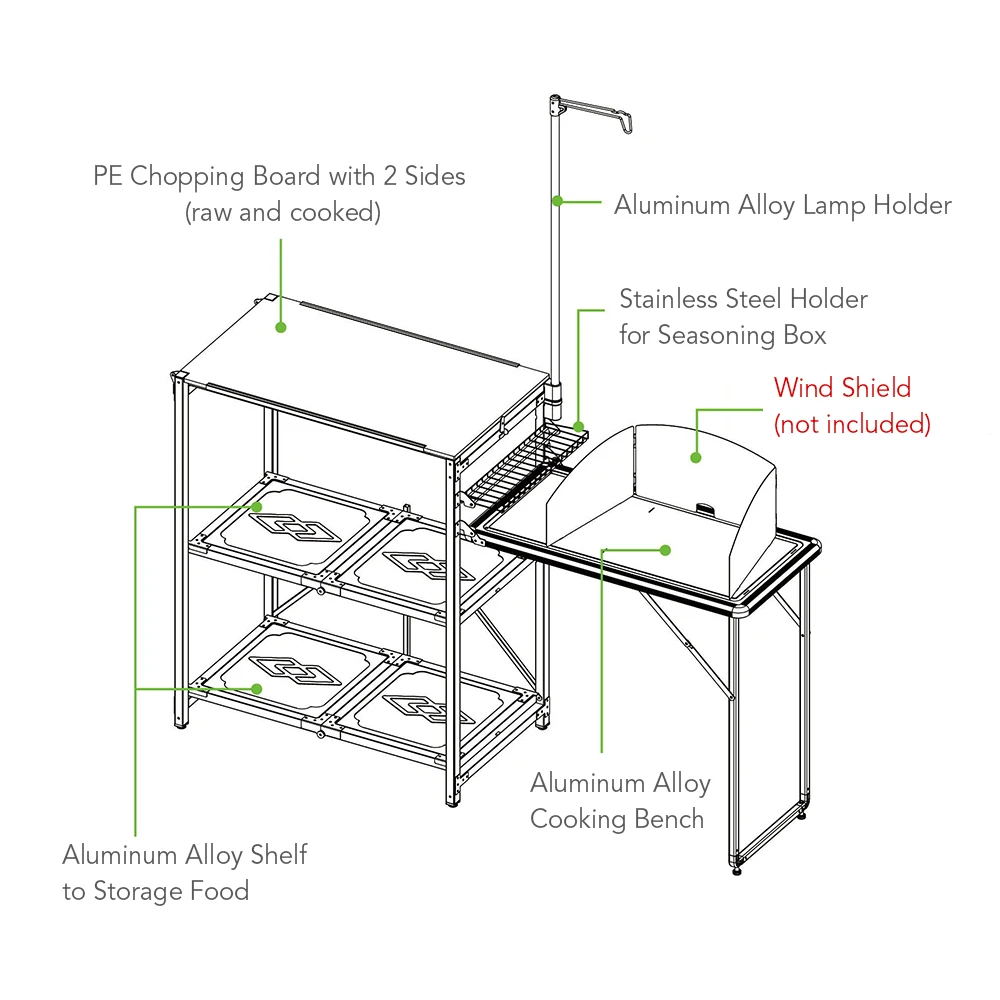 PE Chopping Board with 2 Sides
(raw and cooked)

Aluminum Alloy Lamp Holder

Stainless Steel Holder
for Seasoning Box

Wind Shield
(not included)

Aluminum Alloy
Cooking Bench

Aluminum Alloy Shelf
to Storage Food