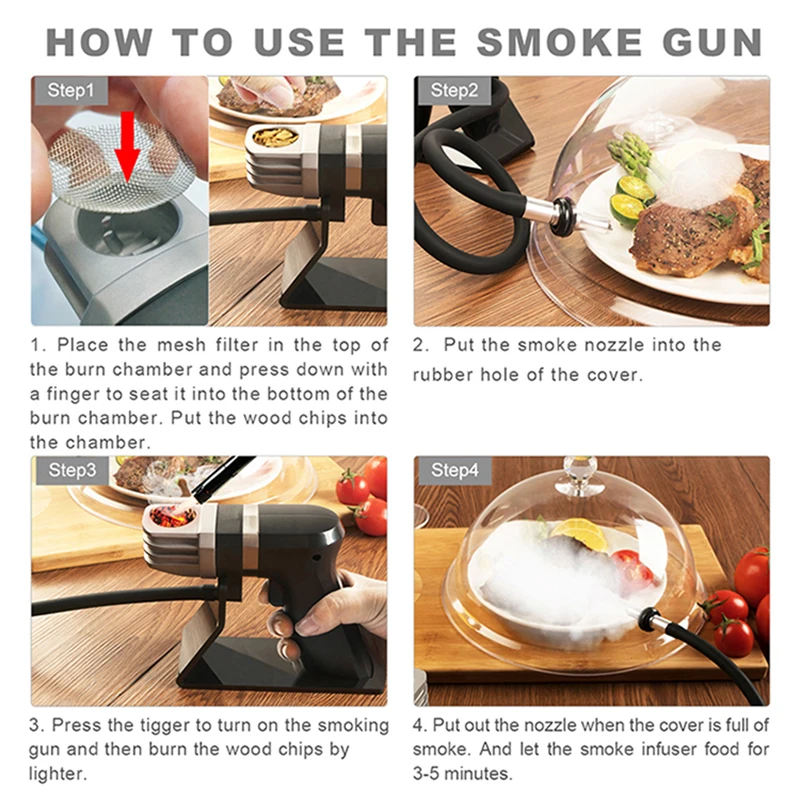 HOW TO USE THE SMOKE GUN

Step1

1. Place the mesh filter in the top of the burn chamber and press down with a finger to seat it into the bottom of the burn chamber. Put the wood chips into the chamber.

Step2

2. Put the smoke nozzle into the rubber hole of the cover.

Step3

3. Press the tigger to turn on the smoking gun and then burn the wood chips by lighter.

Step4

4. Put out the nozzle when the cover is full of smoke. And let the smoke infuser food for 3-5 minutes.