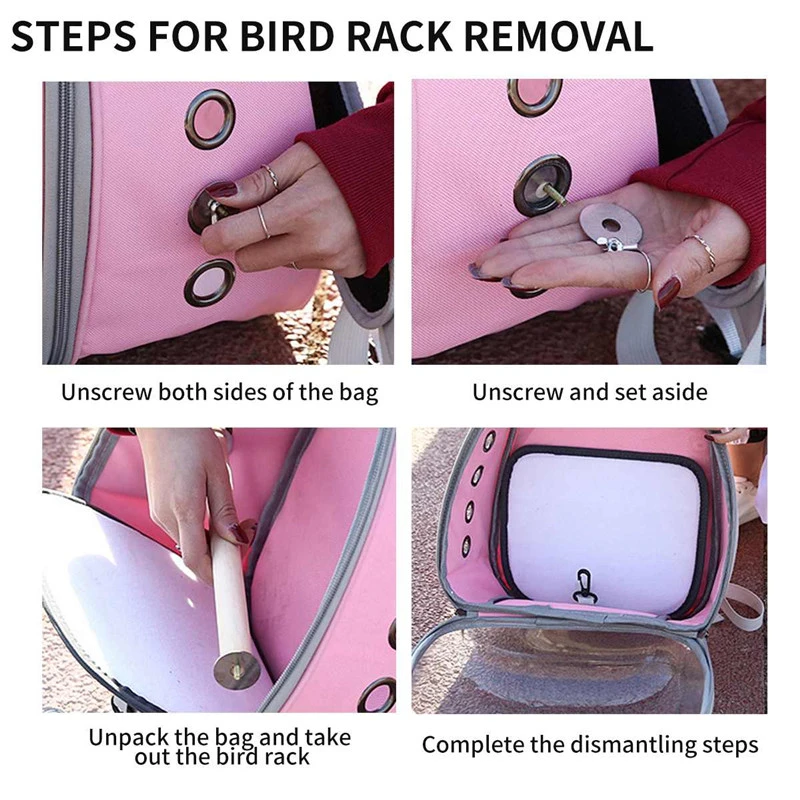 STEPS FOR BIRD RACK REMOVAL

Unscrew both sides of the bag

Unscrew and set aside

Unpack the bag and take out the bird rack

Complete the dismantling steps