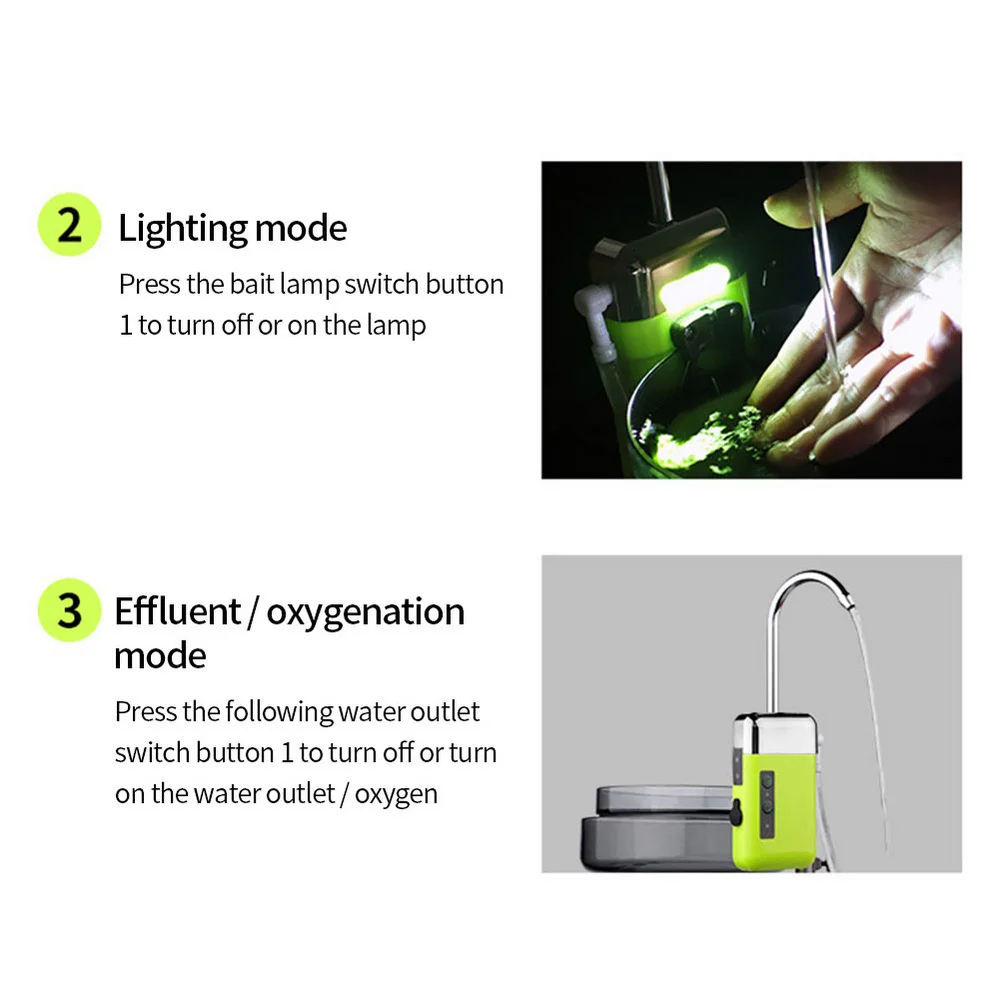 2 Lighting mode

Press the bait lamp switch button 1 to turn off or on the lamp

3 Effluent / oxygenation mode

Press the following water outlet switch button 1 to turn off or turn on the water outlet / oxygen