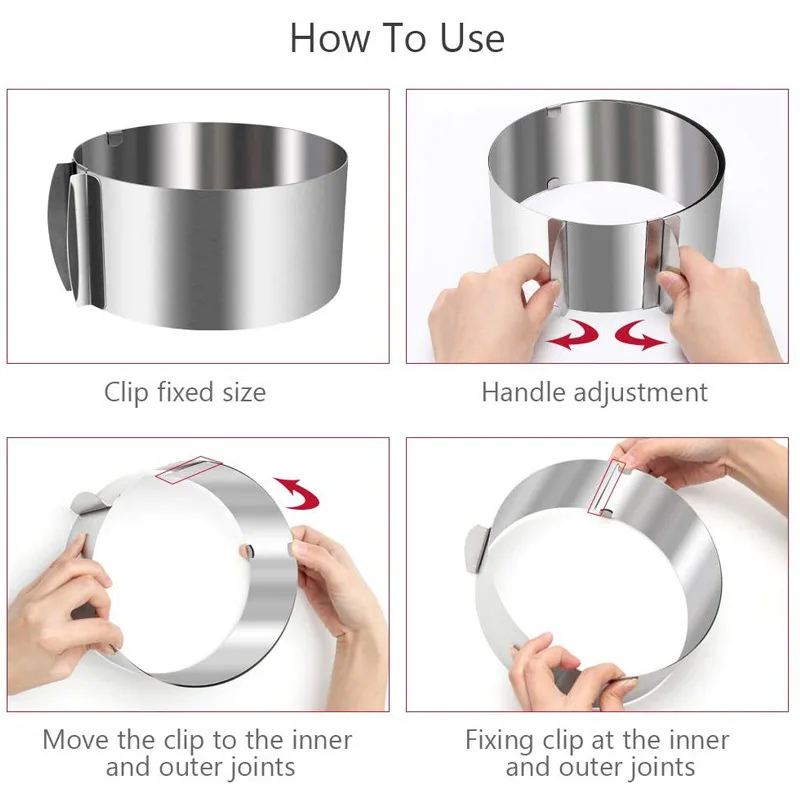 How To Use

Clip fixed size

Handle adjustment

Move the clip to the inner and outer joints

Fixing clip at the inner and outer joints