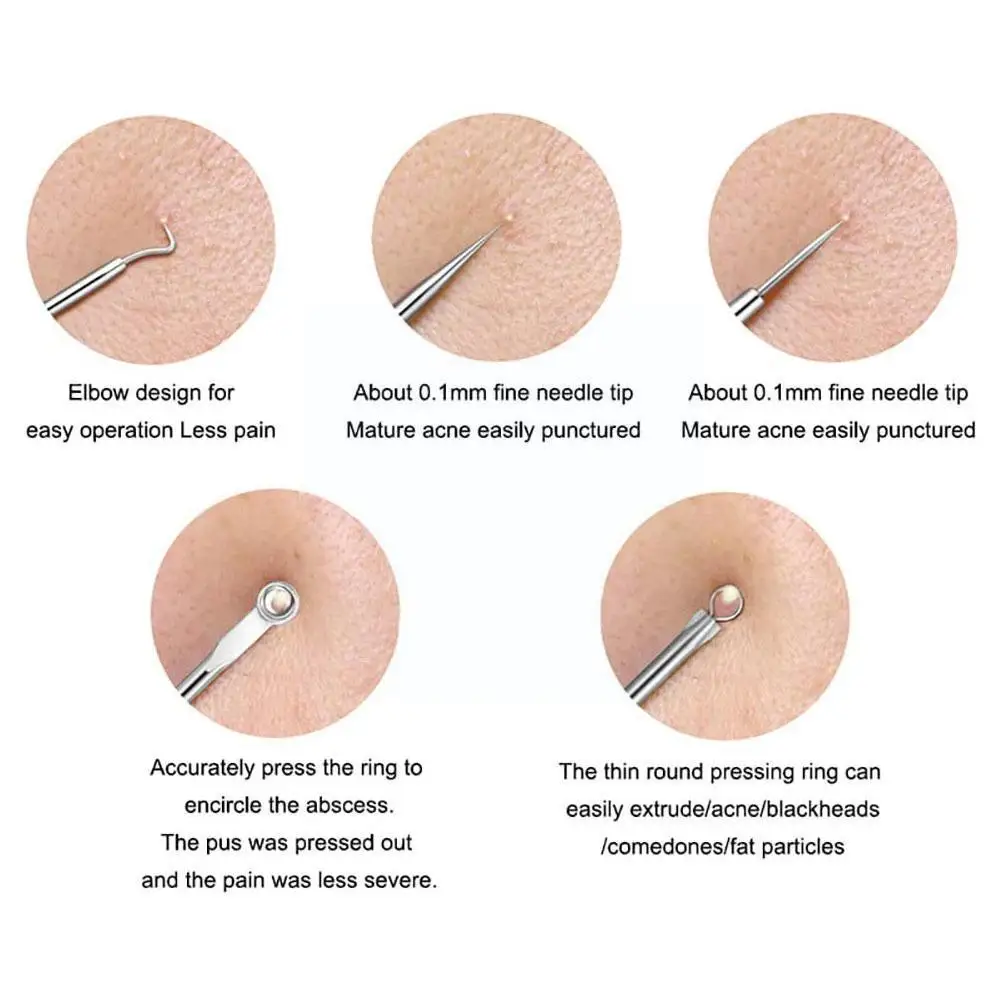 Elbow design for
easy operation Less pain

About 0.1mm fine needle tip
Mature acne easily punctured

About 0.1mm fine needle tip
Mature acne easily punctured

Accurately press the ring to
encircle the abscess.
The pus was pressed out
and the pain was less severe.

The thin round pressing ring can
easily extrude/acne/blackheads
/comedones/fat particles