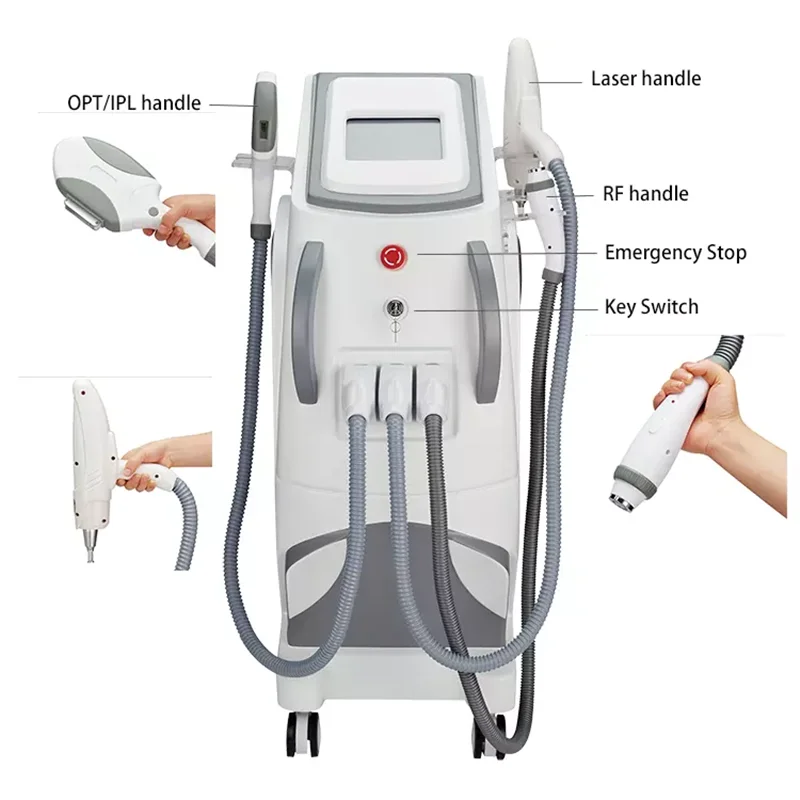 OPT/IPL handle

Laser handle

RF handle

Emergency Stop

Key Switch