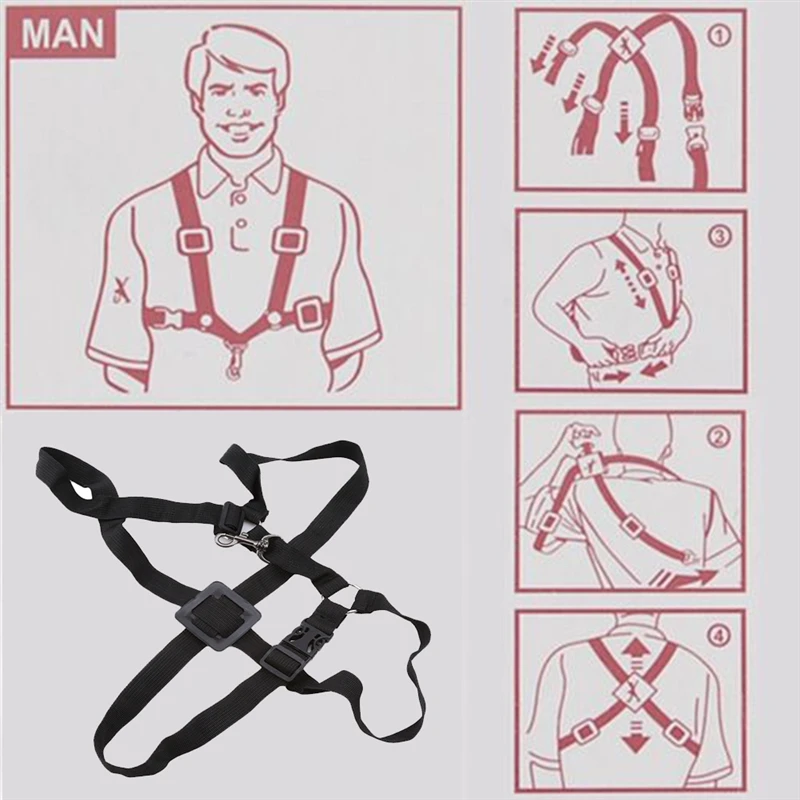 MAN

①

③

②

④