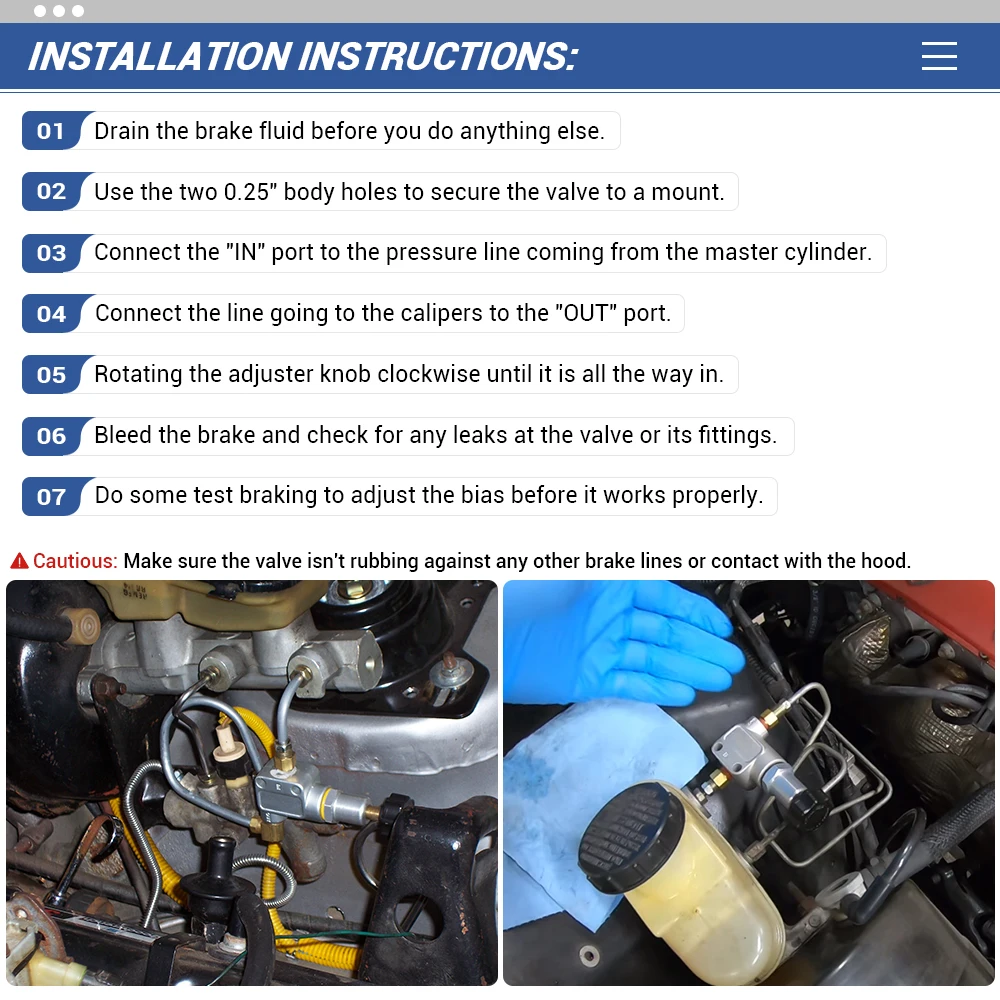 INSTALLATION INSTRUCTIONS:

01 Drain the brake fluid before you do anything else.

02 Use the two 0.25" body holes to secure the valve to a mount.

03 Connect the "IN" port to the pressure line coming from the master cylinder.

04 Connect the line going to the calipers to the "OUT" port.

05 Rotating the adjuster knob clockwise until it is all the way in.

06 Bleed the brake and check for any leaks at the valve or its fittings.

07 Do some test braking to adjust the bias before it works properly.

Cautious: Make sure the valve isn't rubbing against any other brake lines or contact with the hood.