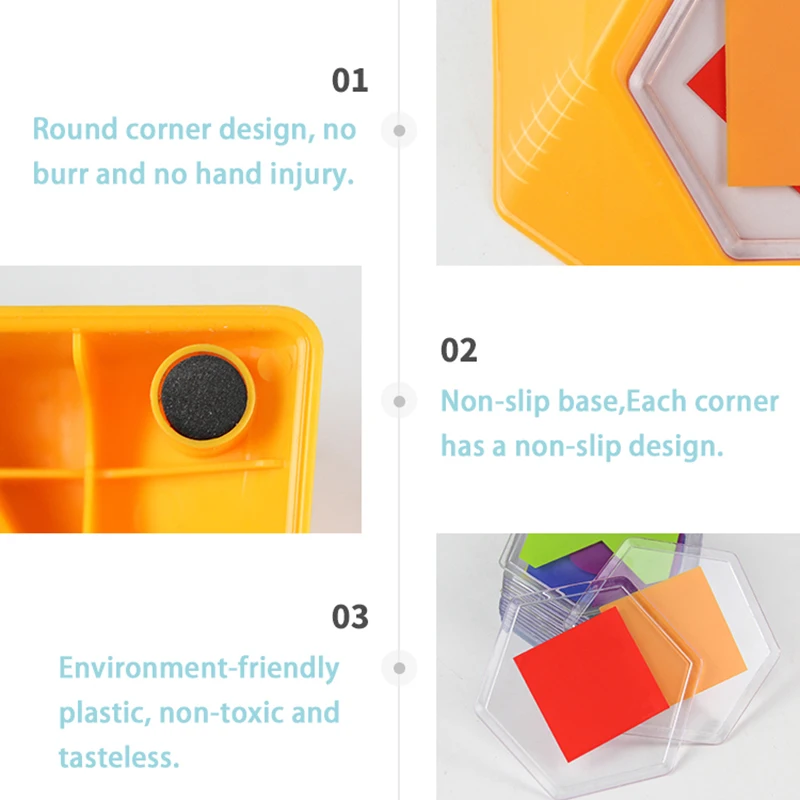 01

Round corner design, no burr and no hand injury.

02

Non-slip base,Each corner has a non-slip design.

03

Environment-friendly plastic, non-toxic and tasteless.