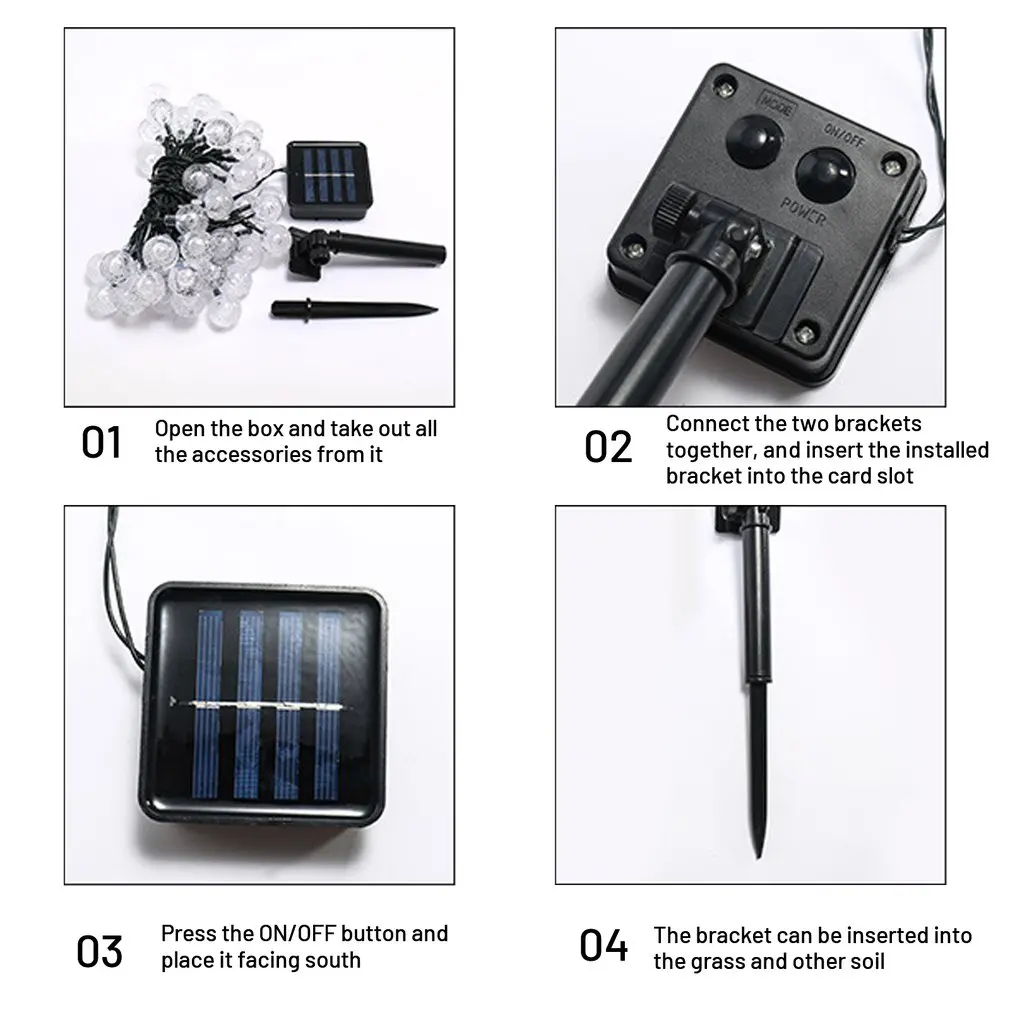 01 Open the box and take out all the accessories from it

MODE
ON/OFF
POWER

02 Connect the two brackets together, and insert the installed bracket into the card slot

03 Press the ON/OFF button and place it facing south

04 The bracket can be inserted into the grass and other soil