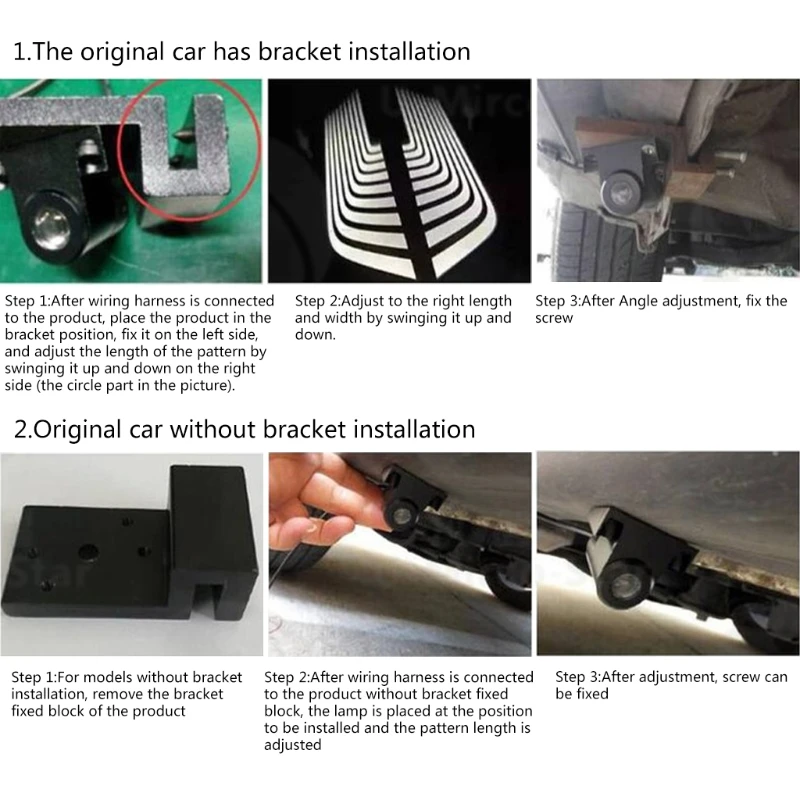 1.The original car has bracket installation

Step 1:After wiring harness is connected to the product, place the product in the bracket position, fix it on the left side, and adjust the length of the pattern by swinging it up and down on the right side (the circle part in the picture).

Step 2:Adjust to the right length and width by swinging it up and down.

Step 3:After Angle adjustment, fix the screw

2.Original car without bracket installation

Step 1:For models without bracket installation, remove the bracket fixed block of the product

Step 2:After wiring harness is connected to the product without bracket fixed block, the lamp is placed at the position to be installed and the pattern length is adjusted

Step 3:After adjustment, screw can be fixed