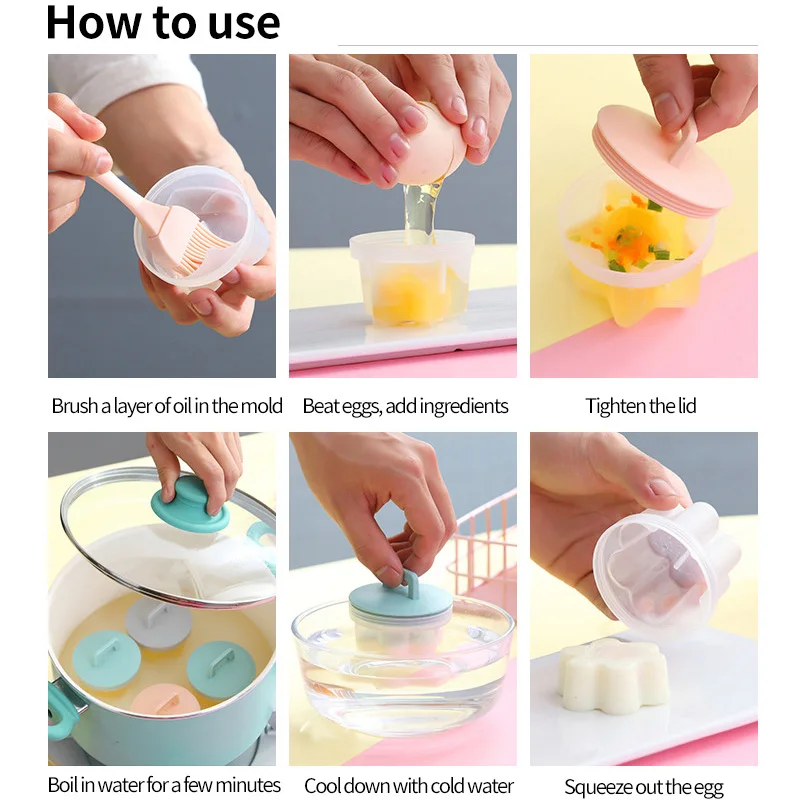 How to use

Brush a layer of oil in the mold

Beat eggs, add ingredients

Tighten the lid

Boil in water for a few minutes

Cool down with cold water

Squeeze out the egg