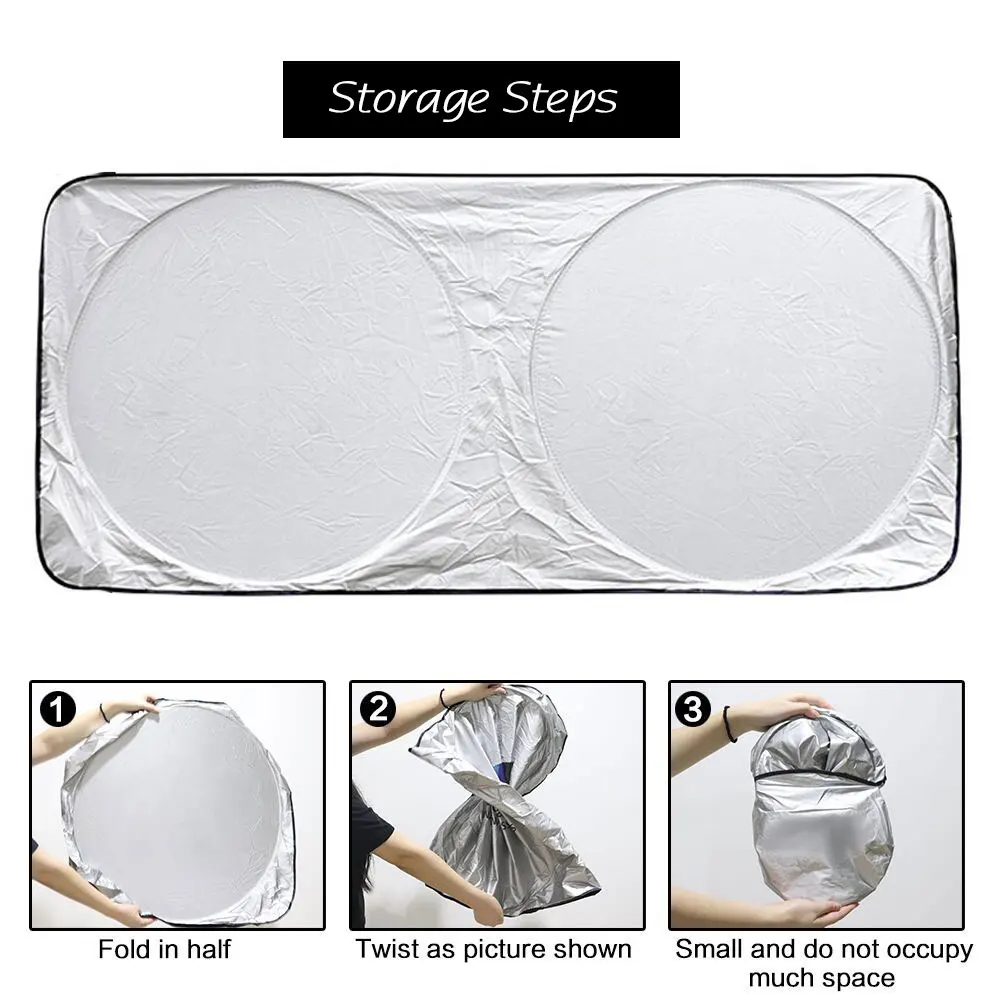 Storage Steps

1
Fold in half

2
Twist as picture shown

3
Small and do not occupy much space