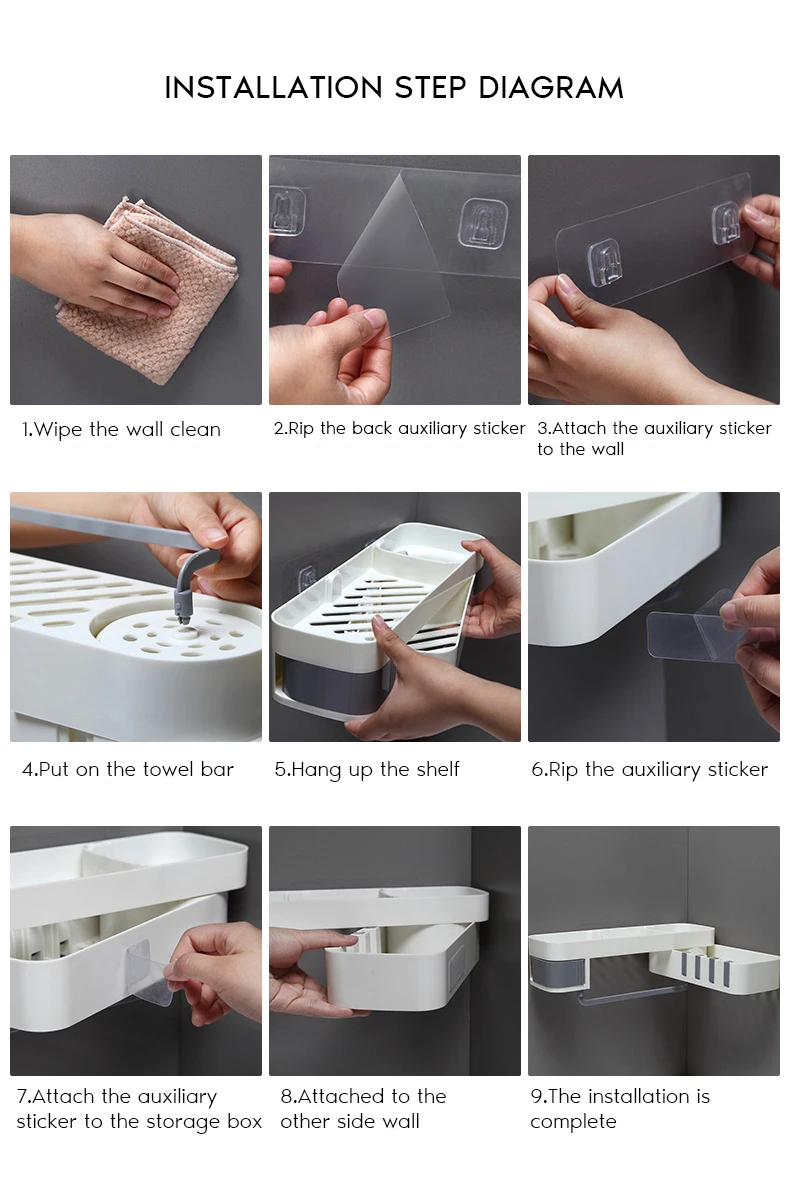 INSTALLATION STEP DIAGRAM

1.Wipe the wall clean

2.Rip the back auxiliary sticker

3.Attach the auxiliary sticker to the wall

4.Put on the towel bar

5.Hang up the shelf

6.Rip the auxiliary sticker

7.Attach the auxiliary sticker to the storage box

8.Attached to the other side wall

9.The installation is complete