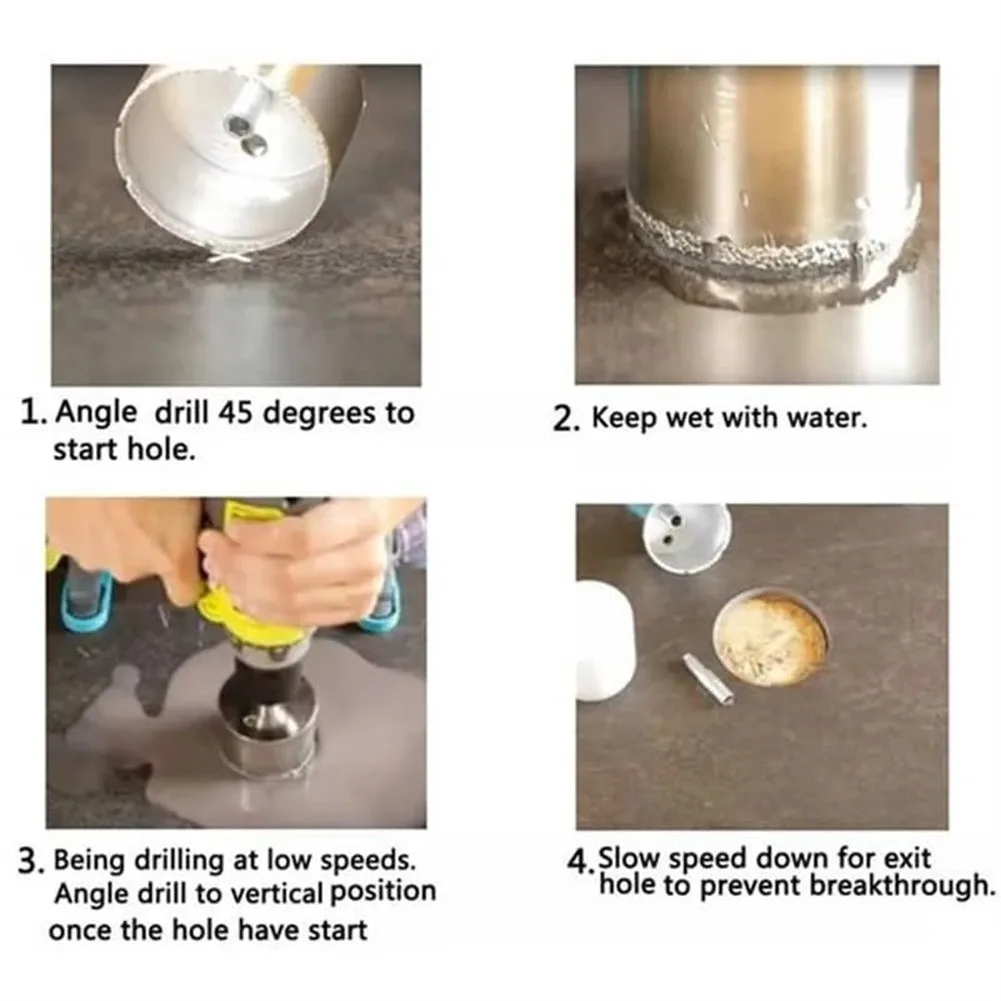 1. Angle drill 45 degrees to start hole.

2. Keep wet with water.

3. Being drilling at low speeds. Angle drill to vertical position once the hole have start

4. Slow speed down for exit hole to prevent breakthrough.