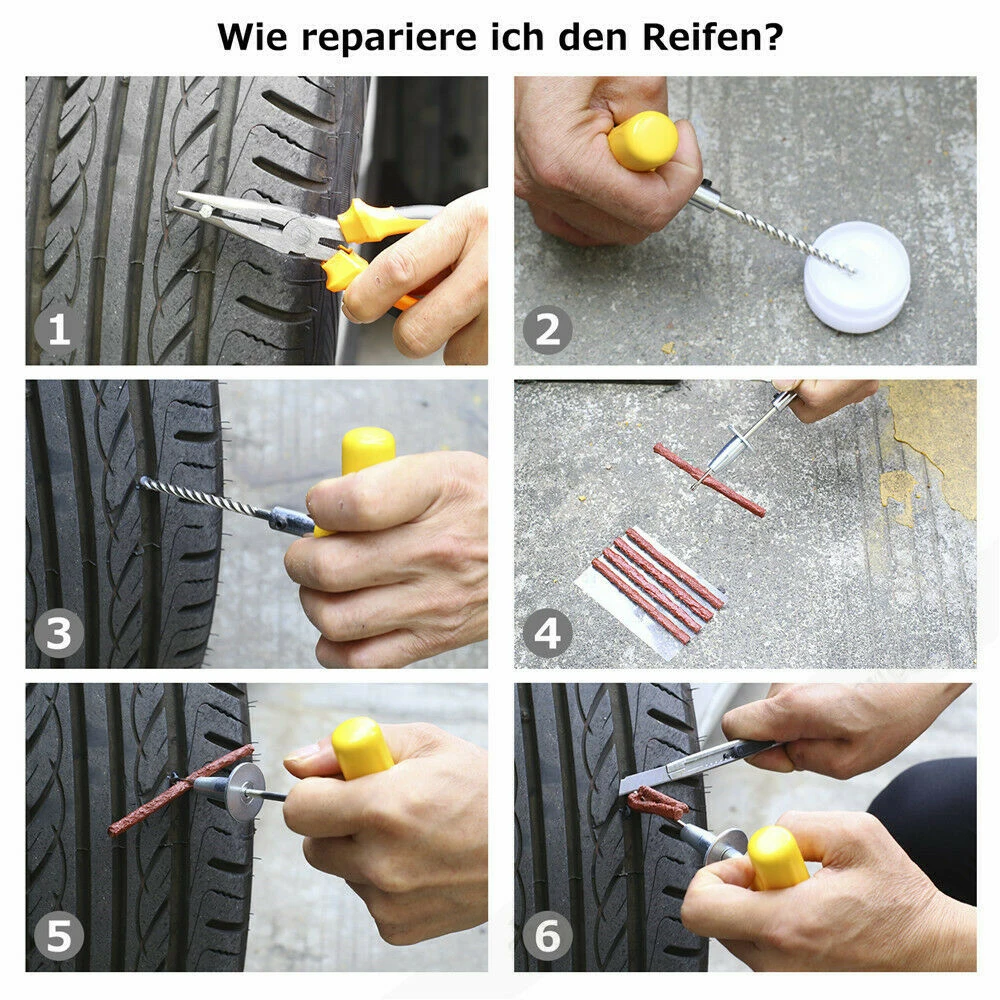 Wie repariere ich den Reifen?

1

2

3

4

5

6