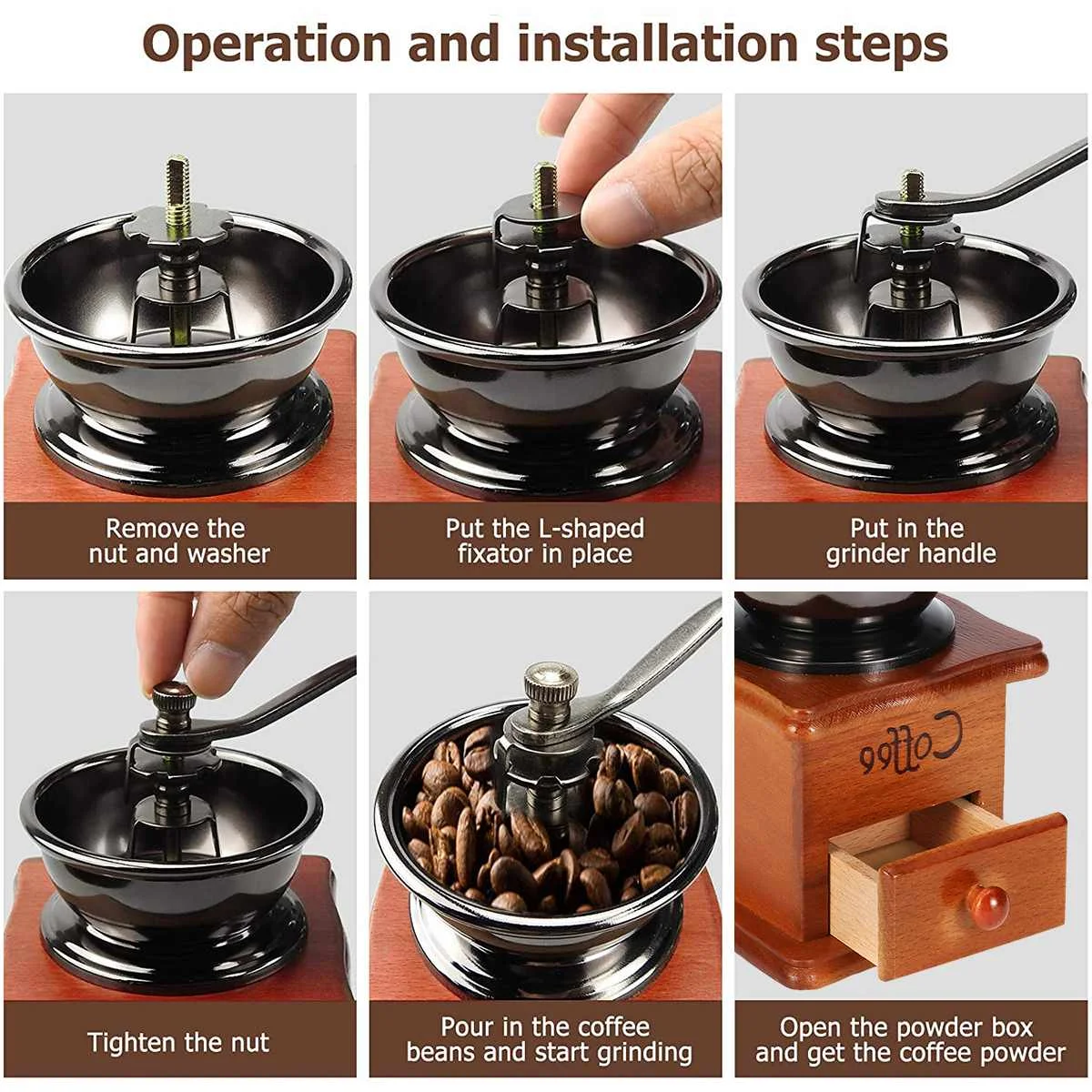 Operation and installation steps

Remove the nut and washer

Put the L-shaped fixator in place

Put in the grinder handle

Tighten the nut

Pour in the coffee beans and start grinding

Coffee

Open the powder box and get the coffee powder