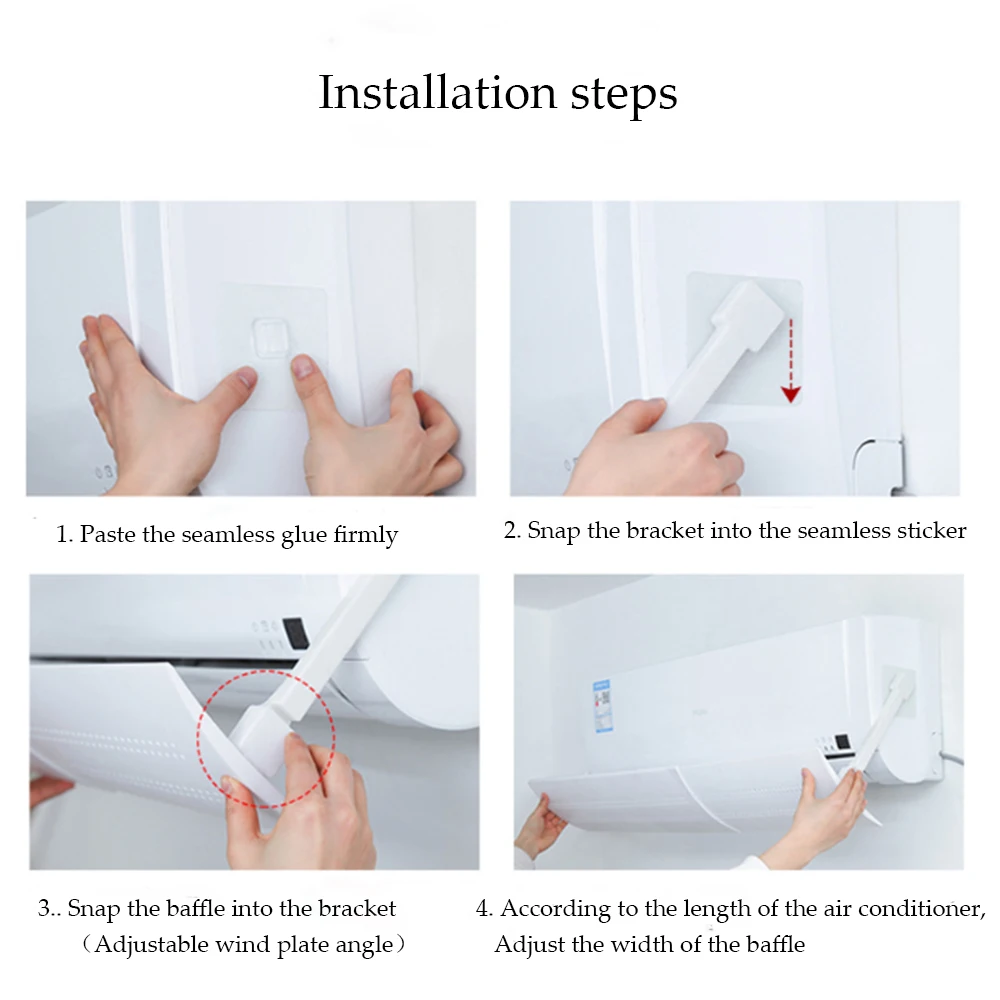 Installation steps

1. Paste the seamless glue firmly

2. Snap the bracket into the seamless sticker

3.. Snap the baffle into the bracket
（Adjustable wind plate angle）

4. According to the length of the air conditioner,
Adjust the width of the baffle