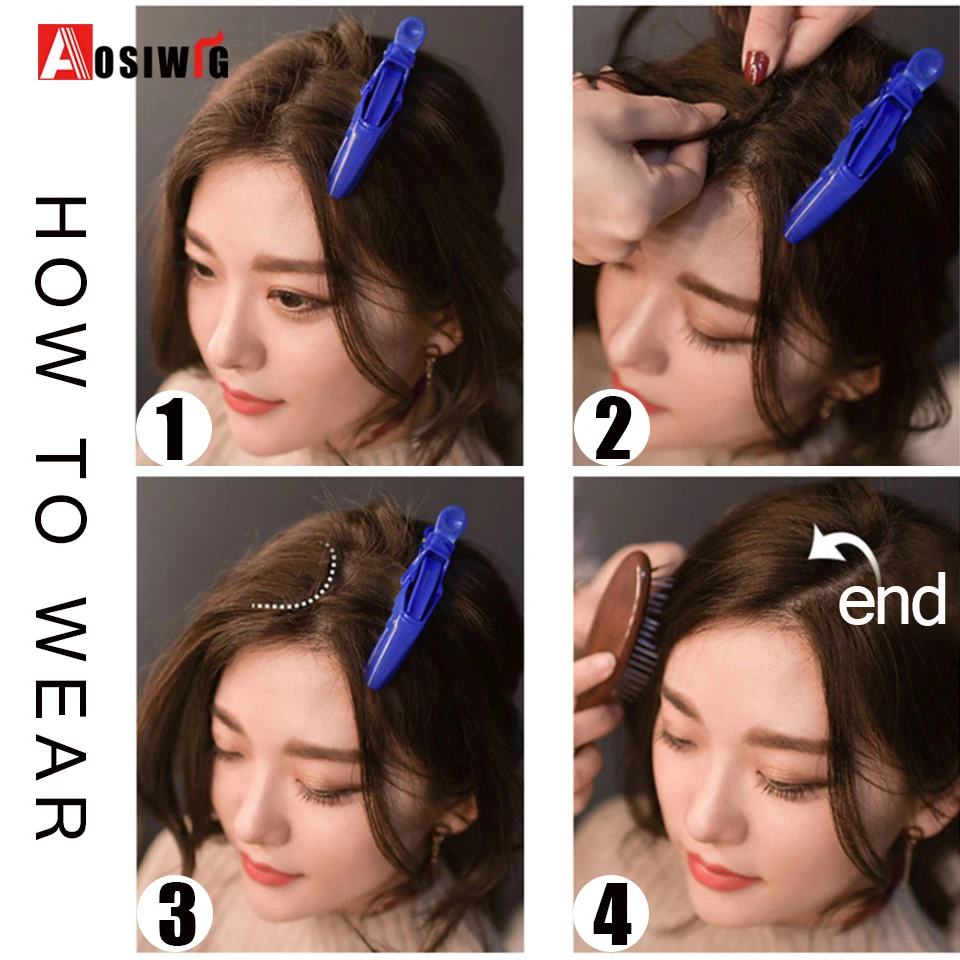 AOSIWIG

HOW TO WEAR

1

2

3

end

4