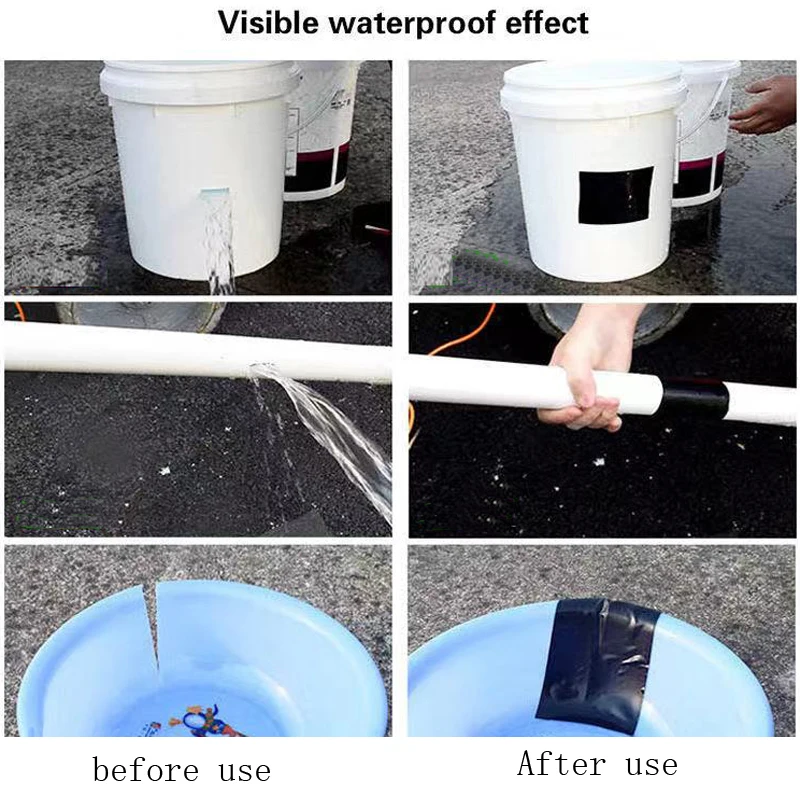 Visible waterproof effect

before use

After use