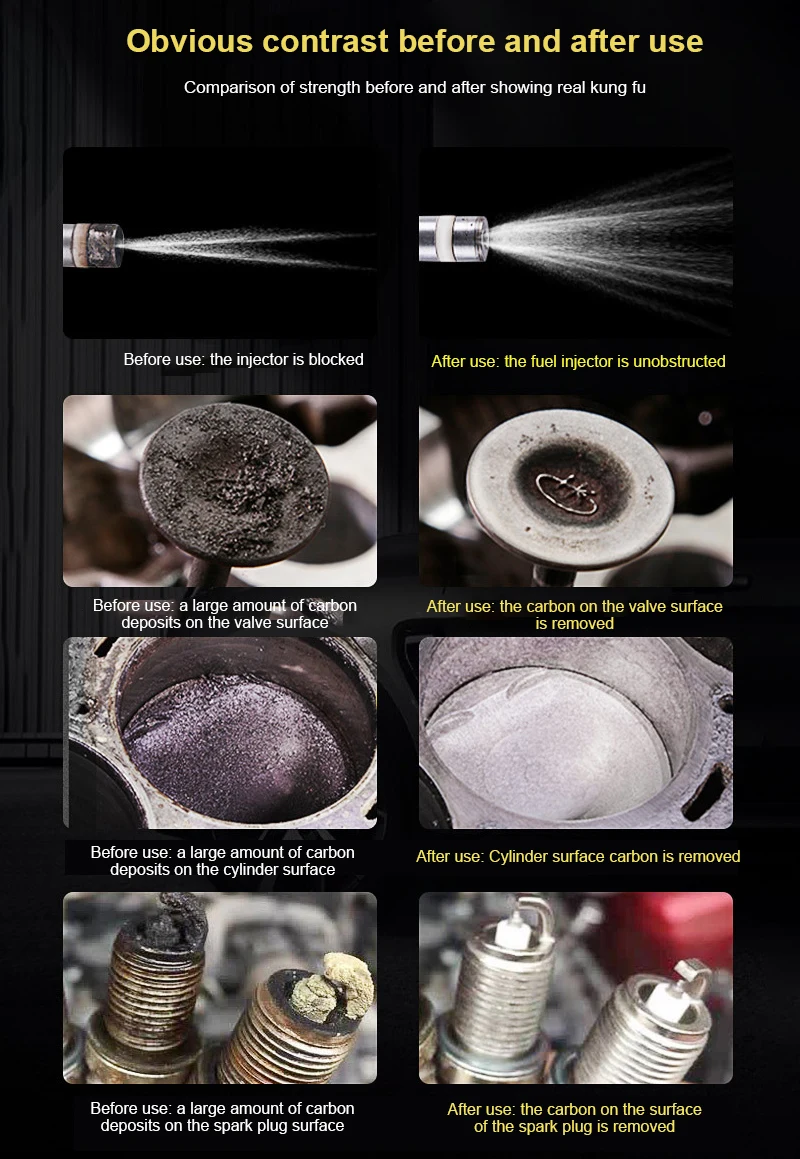 Obvious contrast before and after use

Comparison of strength before and after showing real kung fu

Before use: the injector is blocked

After use: the fuel injector is unobstructed

Before use: a large amount of carbon deposits on the valve surface

After use: the carbon on the valve surface is removed

Before use: a large amount of carbon deposits on the cylinder surface

After use: Cylinder surface carbon is removed

Before use: a large amount of carbon deposits on the spark plug surface

After use: the carbon on the surface of the spark plug is removed