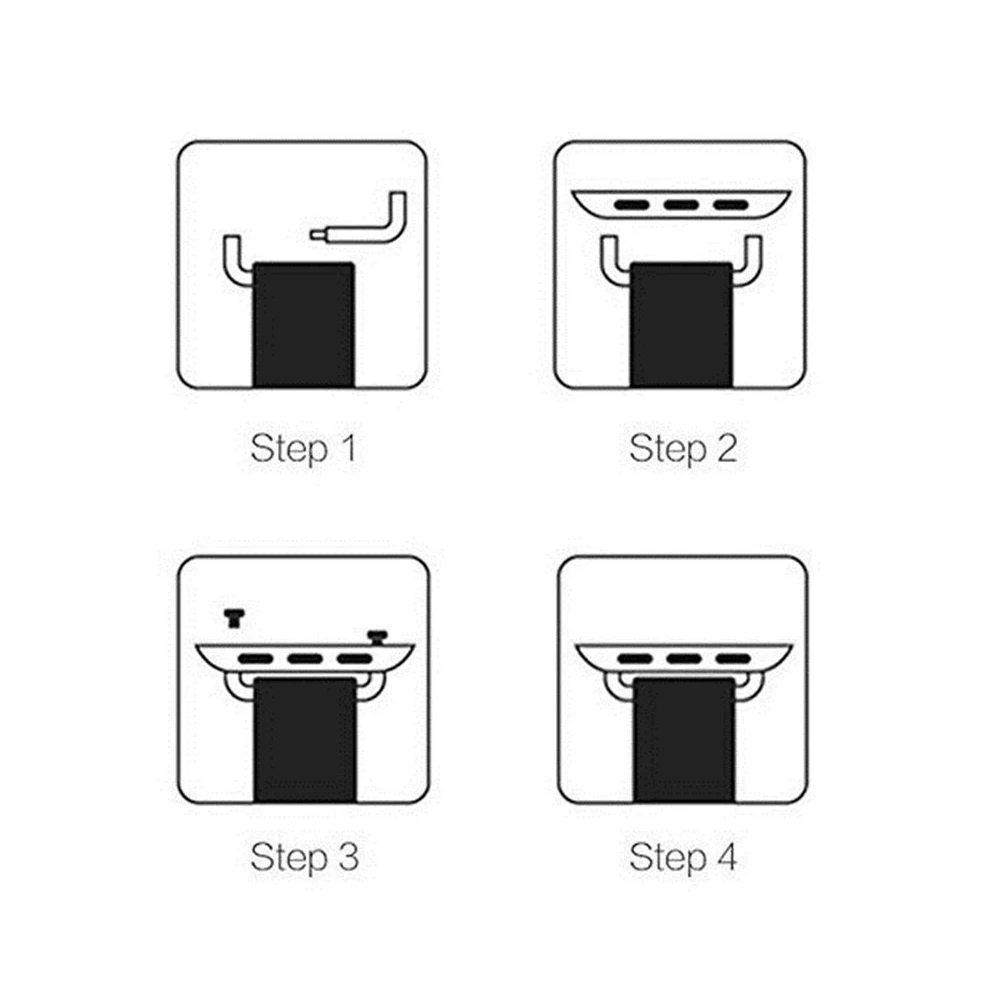 Step 1

Step 2

Step 3

Step 4