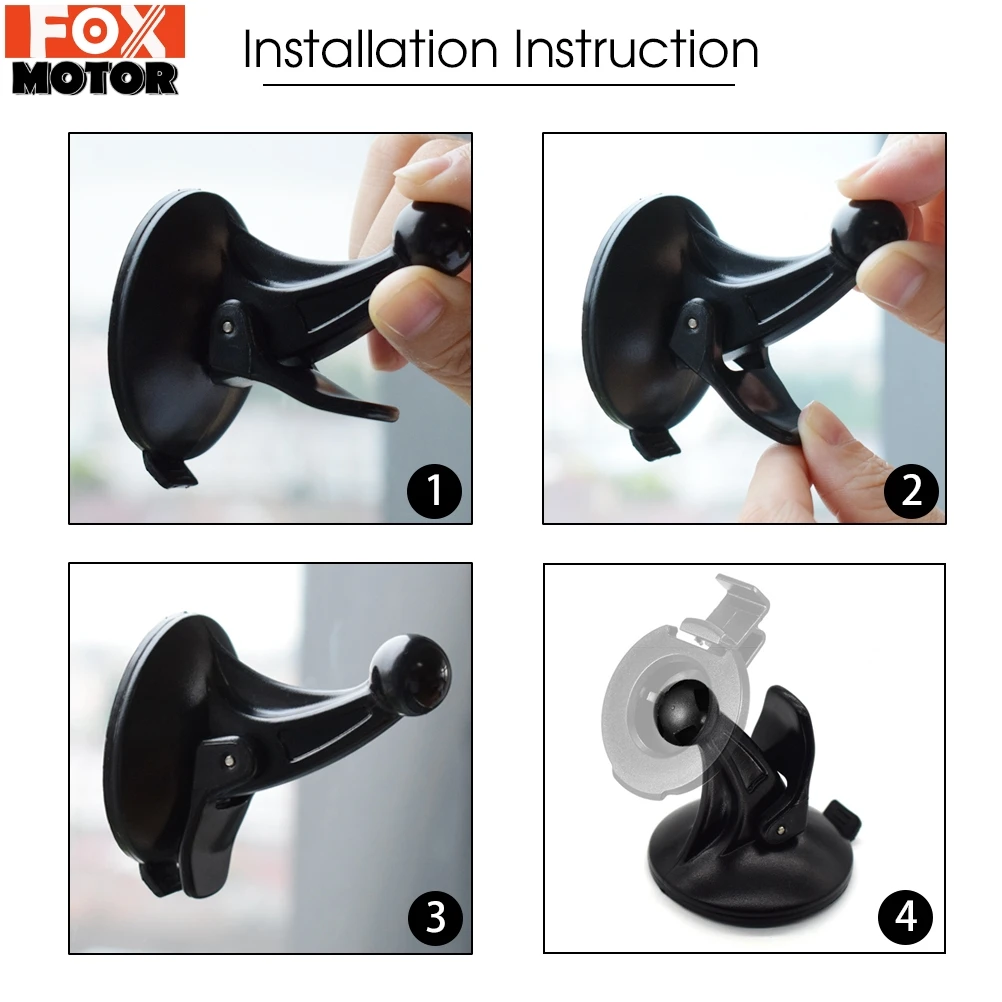 FOX MOTOR

Installation Instruction

1

2

3

4