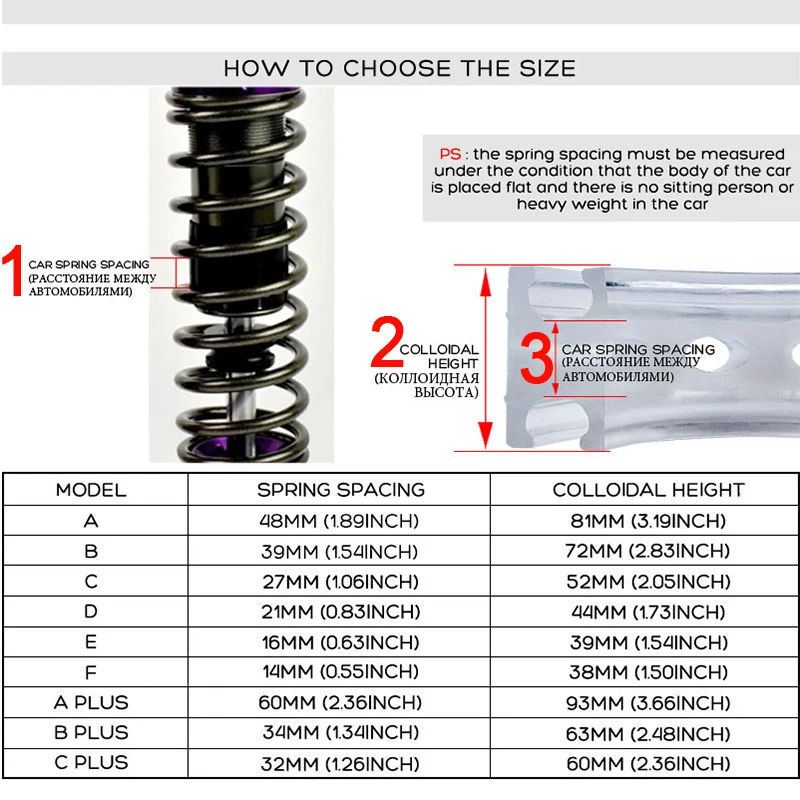 HOW TO CHOOSE THE SIZE

PS : the spring spacing must be measured under the condition that the body of the car is placed flat and there is no sitting person or heavy weight in the car

1 CAR SPRING SPACING (РАССТОЯНИЕ МЕЖДУ АВТОМОБИЛЯМИ)

2 COLLOIDAL HEIGHT (КОЛЛОИДНАЯ ВЫСОТА)

3 CAR SPRING SPACING (РАССТОЯНИЕ МЕЖДУ АВТОМОБИЛЯМИ)

| MODEL | SPRING SPACING | COLLOIDAL HEIGHT |
|---|---|---|
| A | 48MM (1.89INCH) | 81MM (3.19INCH) |
| B | 39MM (1.54INCH) | 72MM (2.83INCH) |
| C | 27MM (1.06INCH) | 52MM (2.05INCH) |
| D | 21MM (0.83INCH) | 44MM (1.73INCH) |
| E | 16MM (0.63INCH) | 39MM (1.54INCH) |
| F | 14MM (0.55INCH) | 38MM (1.50INCH) |
| A PLUS | 60MM (2.36INCH) | 93MM (3.66INCH) |
| B PLUS | 34MM (1.34INCH) | 63MM (2.48INCH) |
| C PLUS | 32MM (1.26INCH) | 60MM (2.36INCH) |