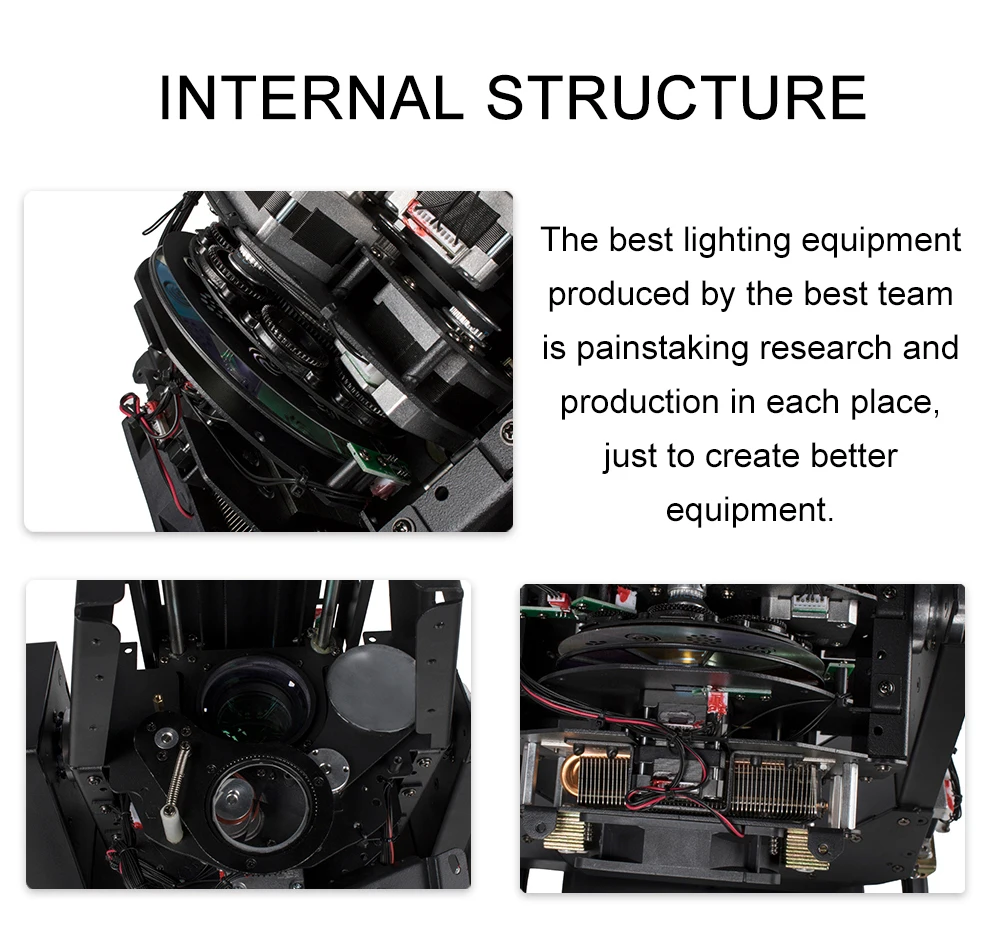 INTERNAL STRUCTURE

The best lighting equipment produced by the best team is painstaking research and production in each place, just to create better equipment.