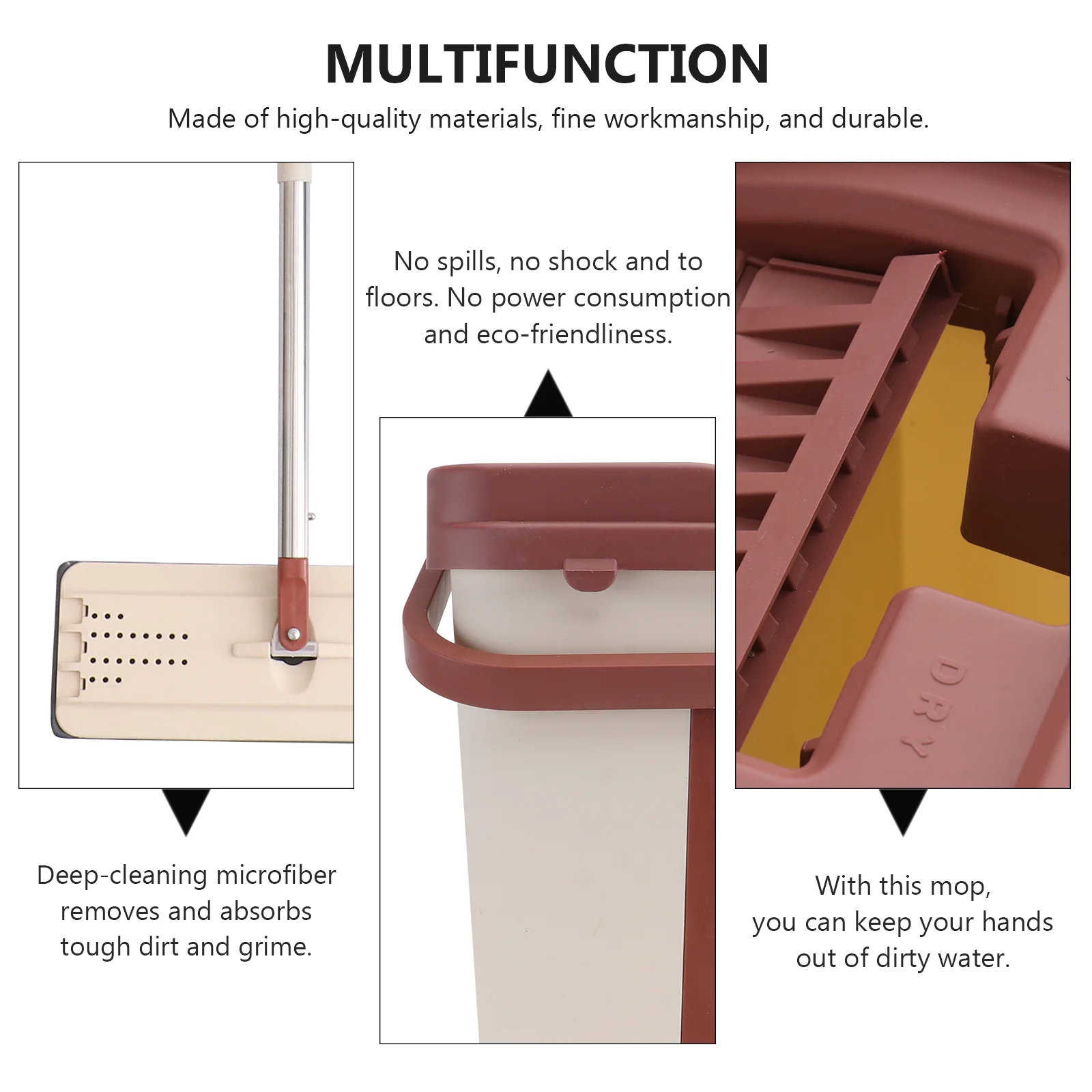 MULTIFUNCTION

Made of high-quality materials, fine workmanship, and durable.

No spills, no shock and to floors. No power consumption and eco-friendliness.

DRY

Deep-cleaning microfiber removes and absorbs tough dirt and grime.

With this mop, you can keep your hands out of dirty water.