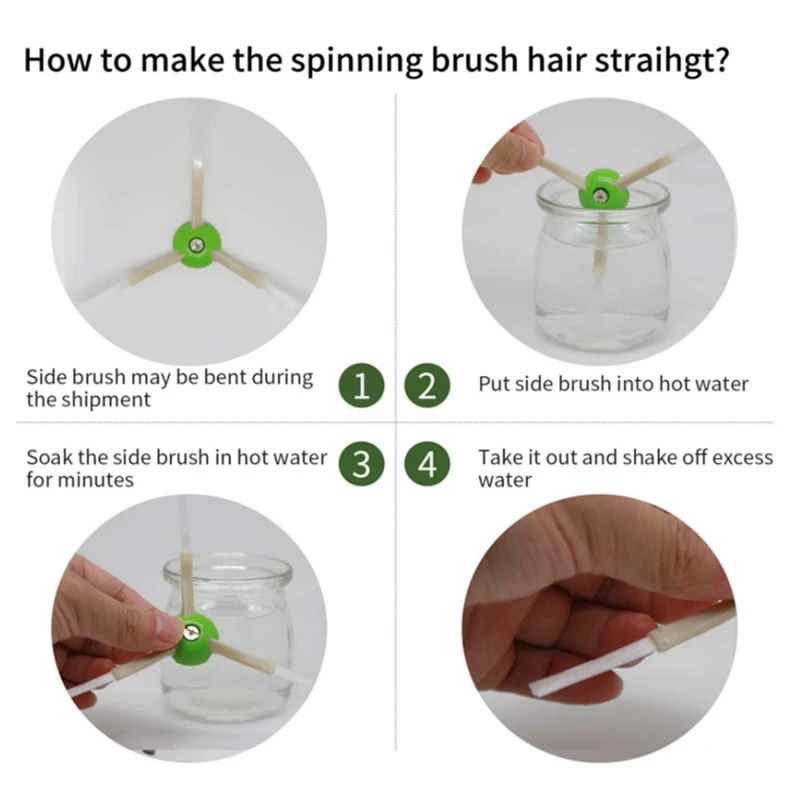 How to make the spinning brush hair straihgt?

Side brush may be bent during the shipment

1

2

Put side brush into hot water

Soak the side brush in hot water for minutes

3

4

Take it out and shake off excess water