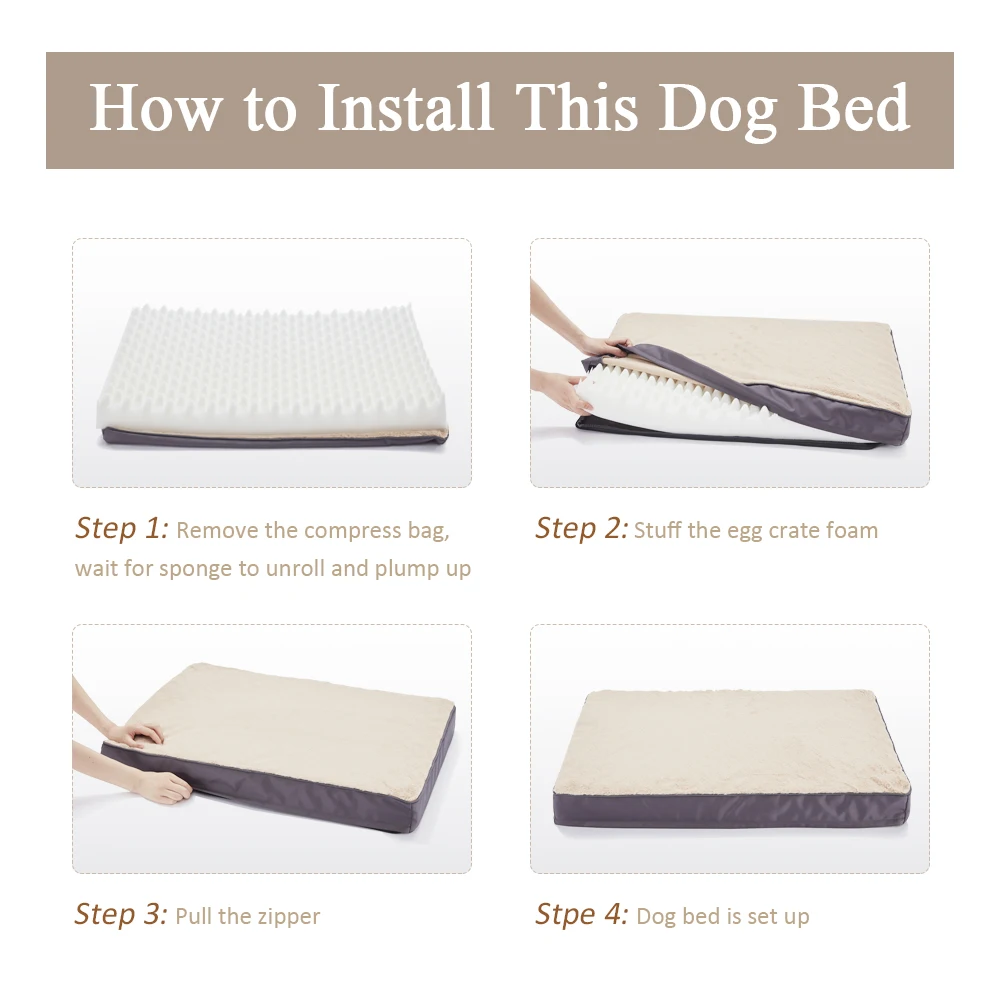 How to Install This Dog Bed

Step 1: Remove the compress bag, wait for sponge to unroll and plump up

Step 2: Stuff the egg crate foam

Step 3: Pull the zipper

Stpe 4: Dog bed is set up