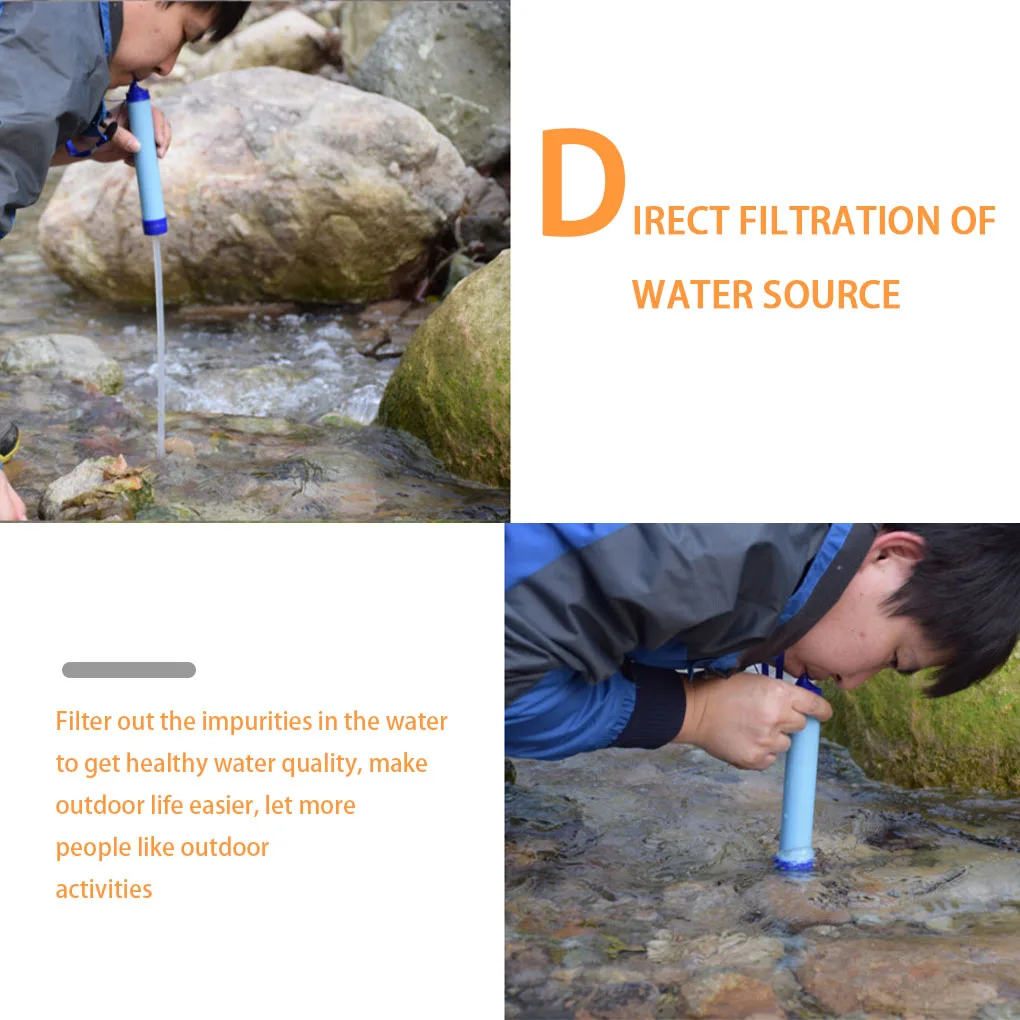 DIRECT FILTRATION OF WATER SOURCE

Filter out the impurities in the water to get healthy water quality, make outdoor life easier, let more people like outdoor activities