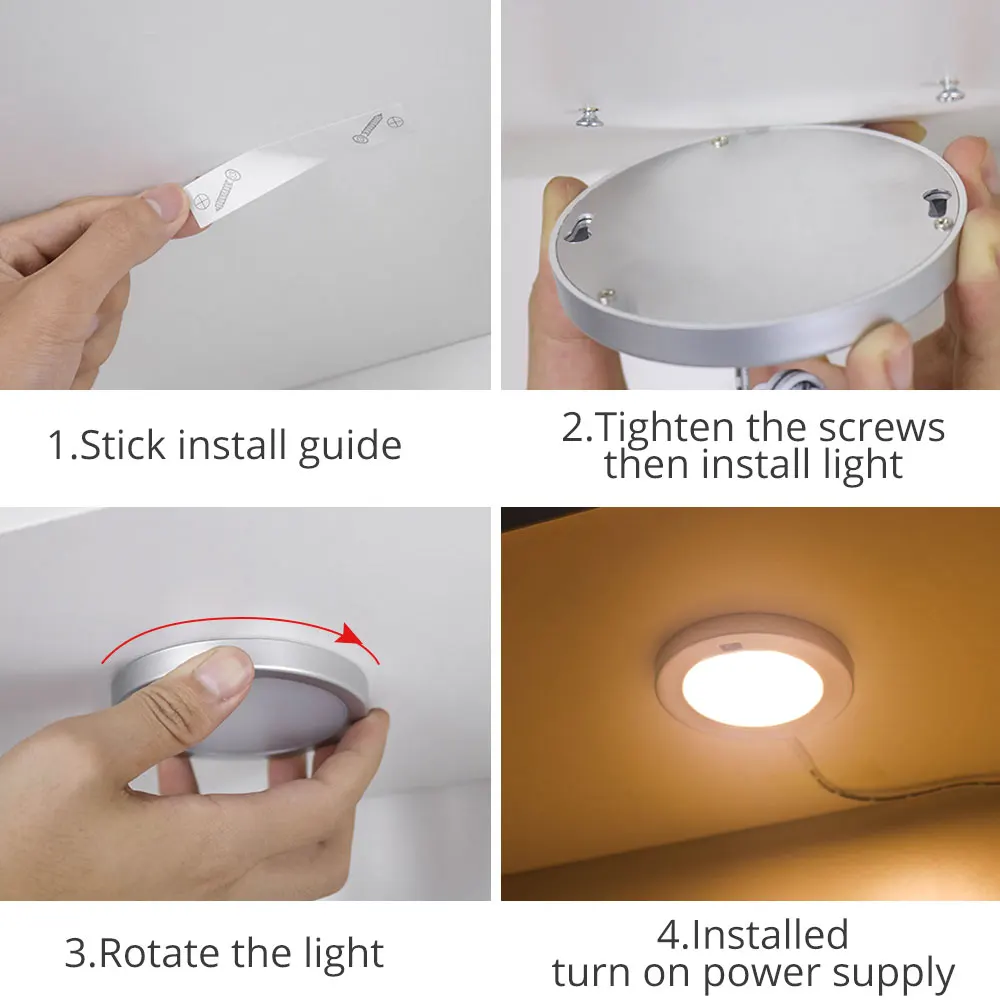 1.Stick install guide

2.Tighten the screws then install light

3.Rotate the light

4.Installed turn on power supply