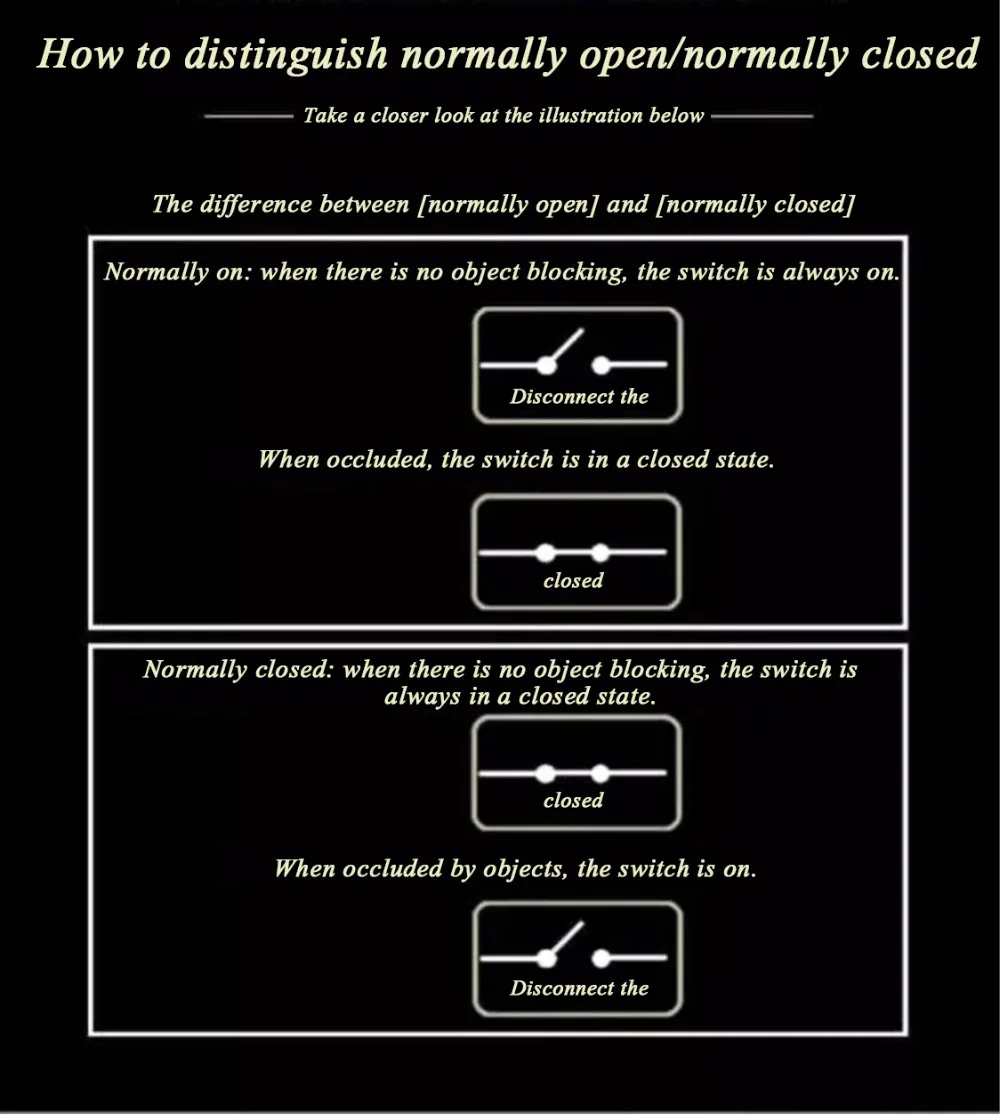 How to distinguish normally open/normally closed

Take a closer look at the illustration below

The difference between [normally open] and [normally closed]

Normally on: when there is no object blocking, the switch is always on.

Disconnect the

When occluded, the switch is in a closed state.

closed

Normally closed: when there is no object blocking, the switch is always in a closed state.

closed

When occluded by objects, the switch is on.

Disconnect the