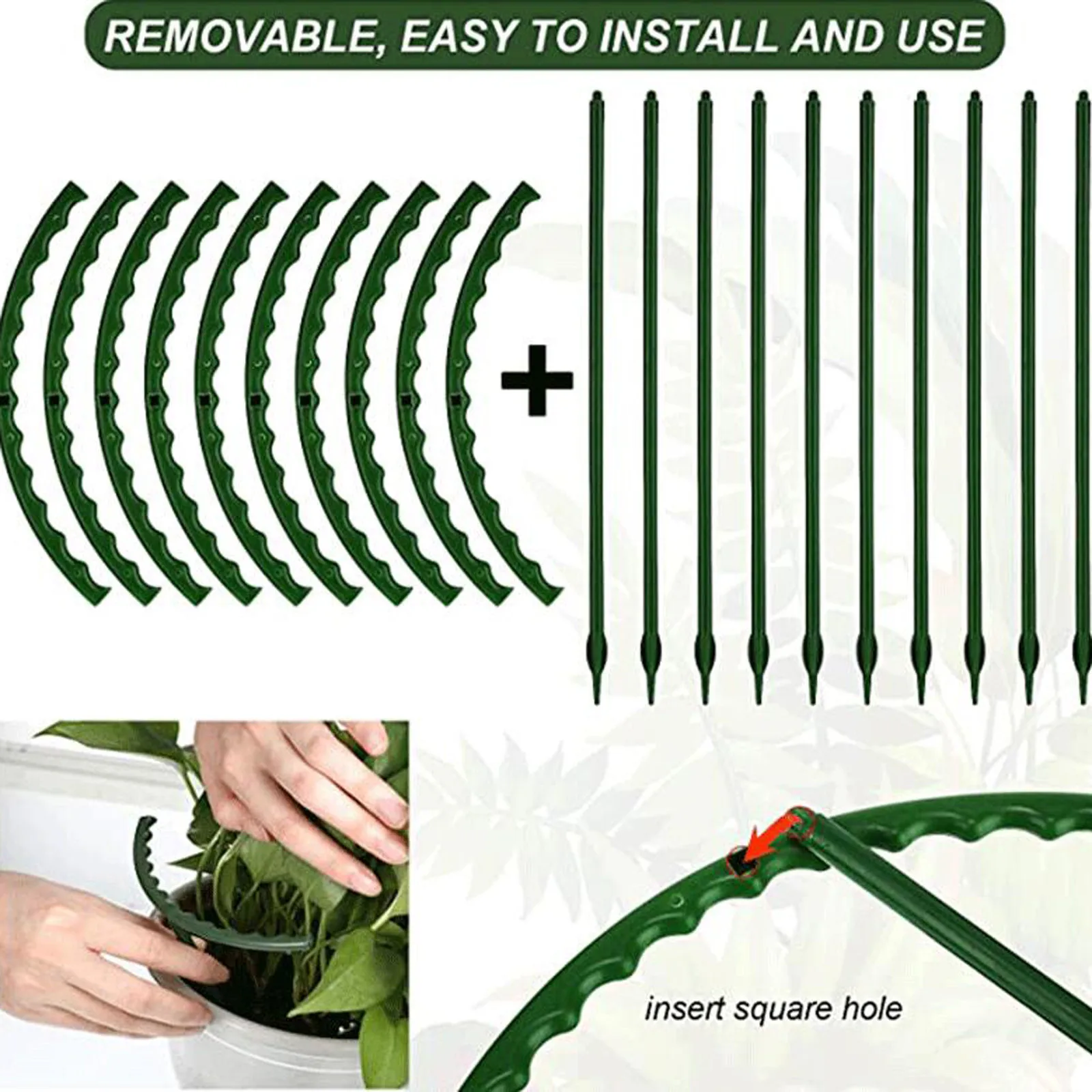 REMOVABLE, EASY TO INSTALL AND USE

+

insert square hole