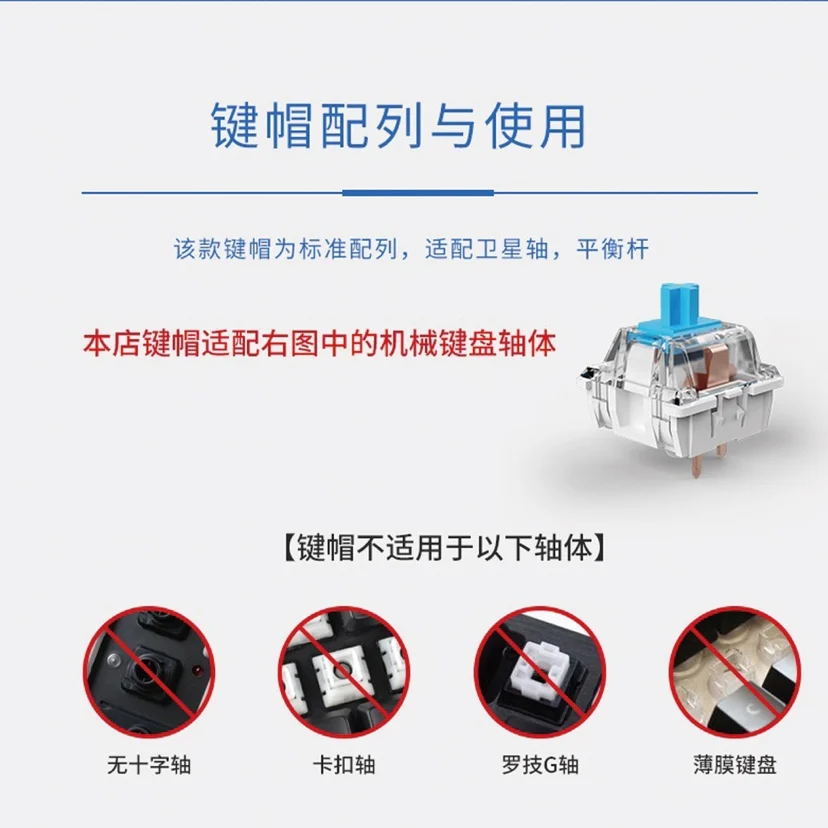 键帽配列与使用

该款键帽为标准配列，适配卫星轴，平衡杆

本店键帽适配右图中的机械键盘轴体

【键帽不适用于以下轴体】

无十字轴

卡扣轴

罗技G轴

薄膜键盘