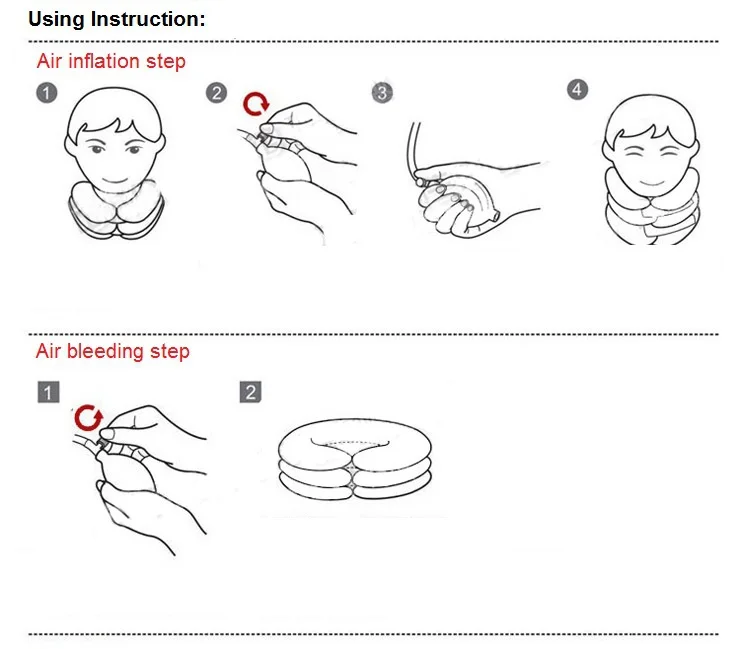 Using Instruction:

Air inflation step

1

2

3

4

Air bleeding step

1

2